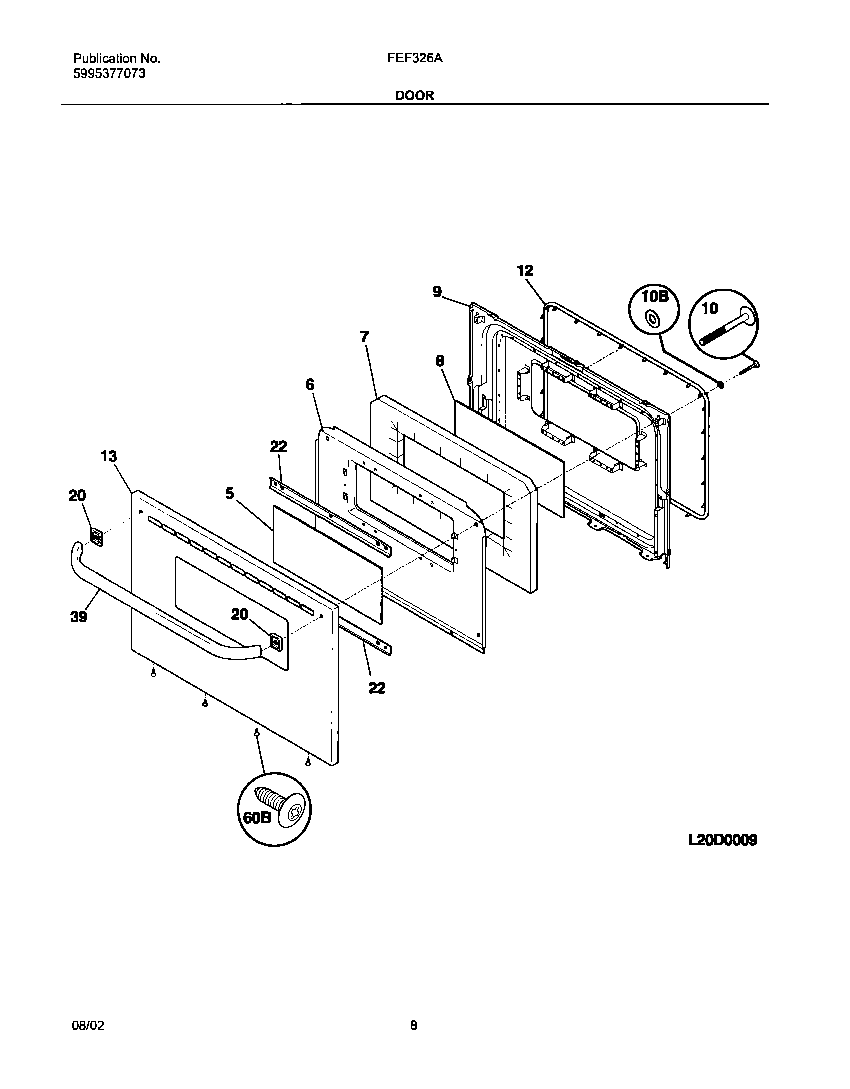 Publication No.
5995377073

FEF326A

DOOR

12
9
10B
10
7
8
6
22
13
5
20
39
20
22
60B

L20D0009

08/02

8