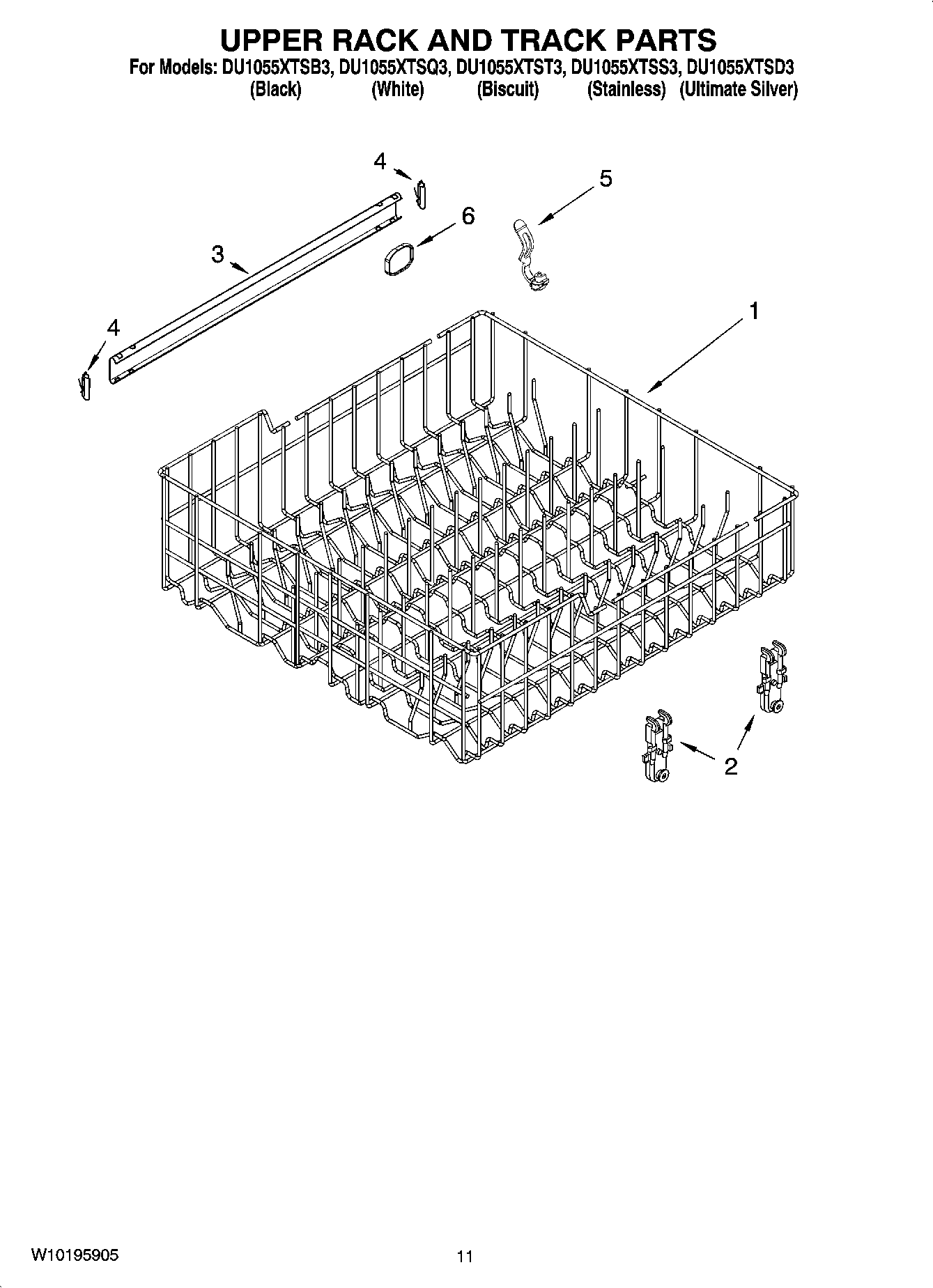 UPPER RACK AND TRACK PARTS
For Models: DU1055XTSB3, DU1055XTSQ3, DU1055XTST3, DU1055XTSS3, DU1055XTSD3
(Black) (White) (Biscuit) (Stainless) (Ultimate Silver)

4
5
6
3
4
1
2

W10195905
11