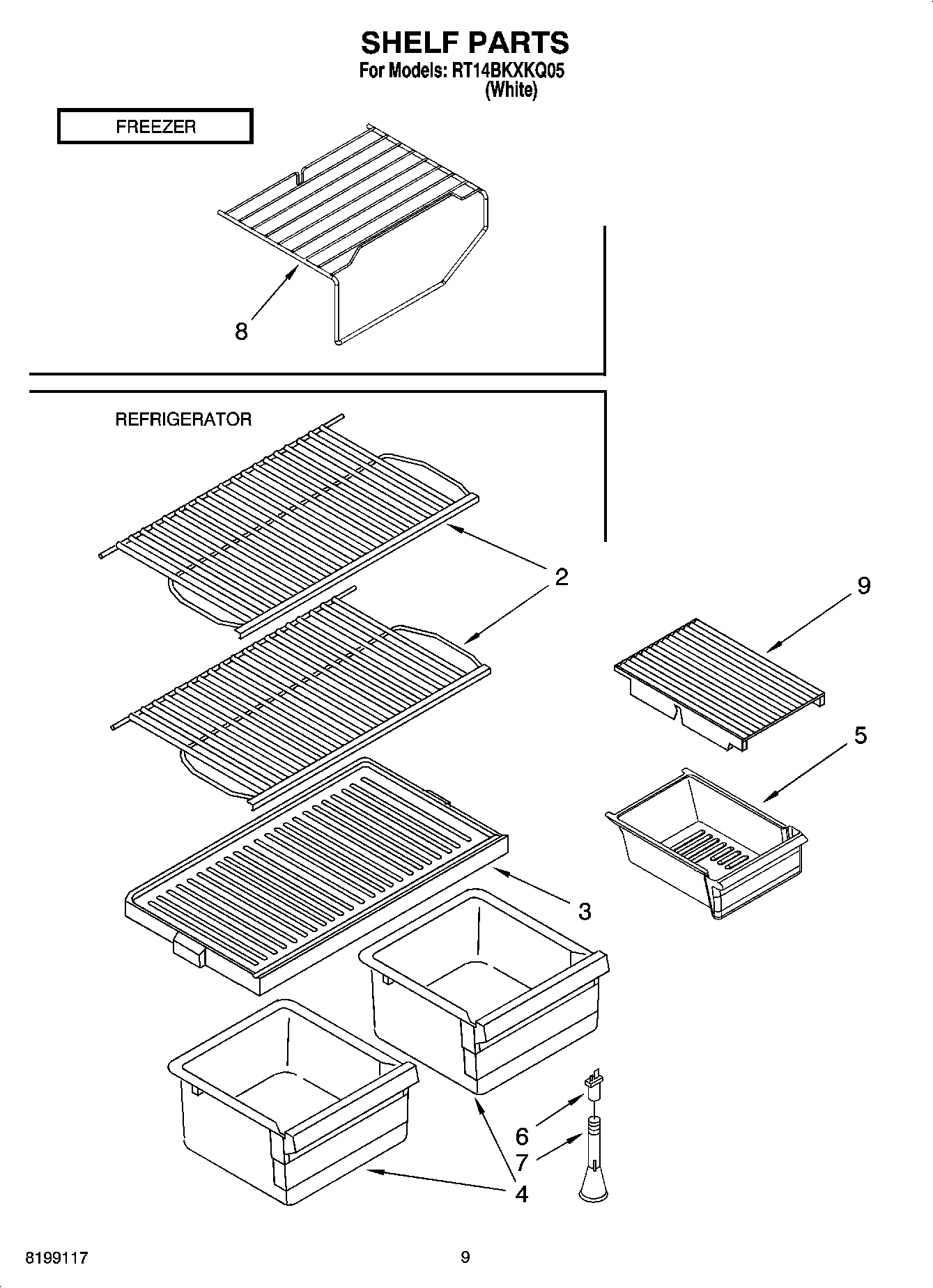 SHELF PARTS
For Models: RT14BKXKQ05
(White)

FREEZER

8

REFRIGERATOR

2

9

5

3

6

7

4

8199117

9