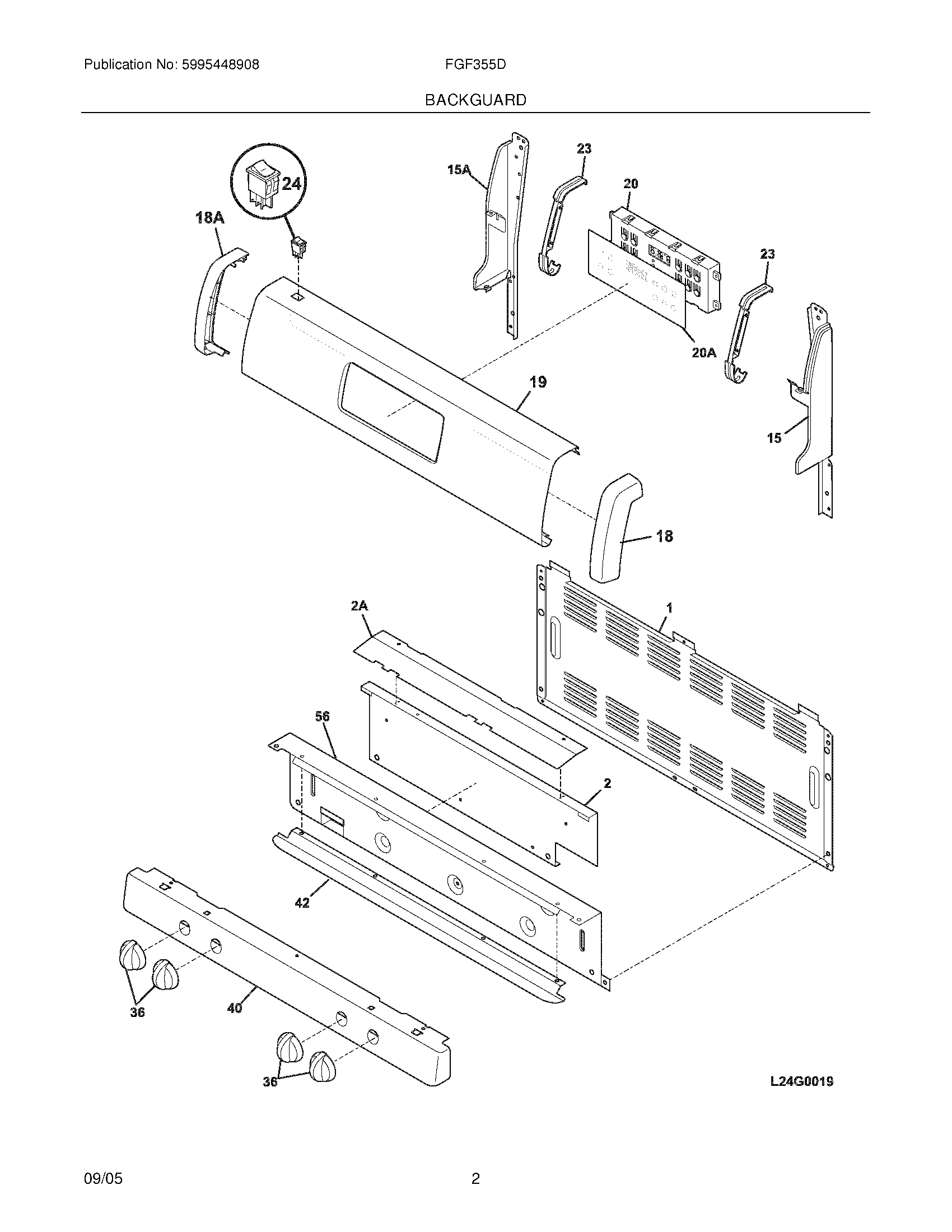 Publication No: 5995448908

FGF355D

BACKGUARD

24

18A

15A

23

20

23

20A

19

15

18

2A

1

56

2

42

36

40

36

L24G0019

09/05

2