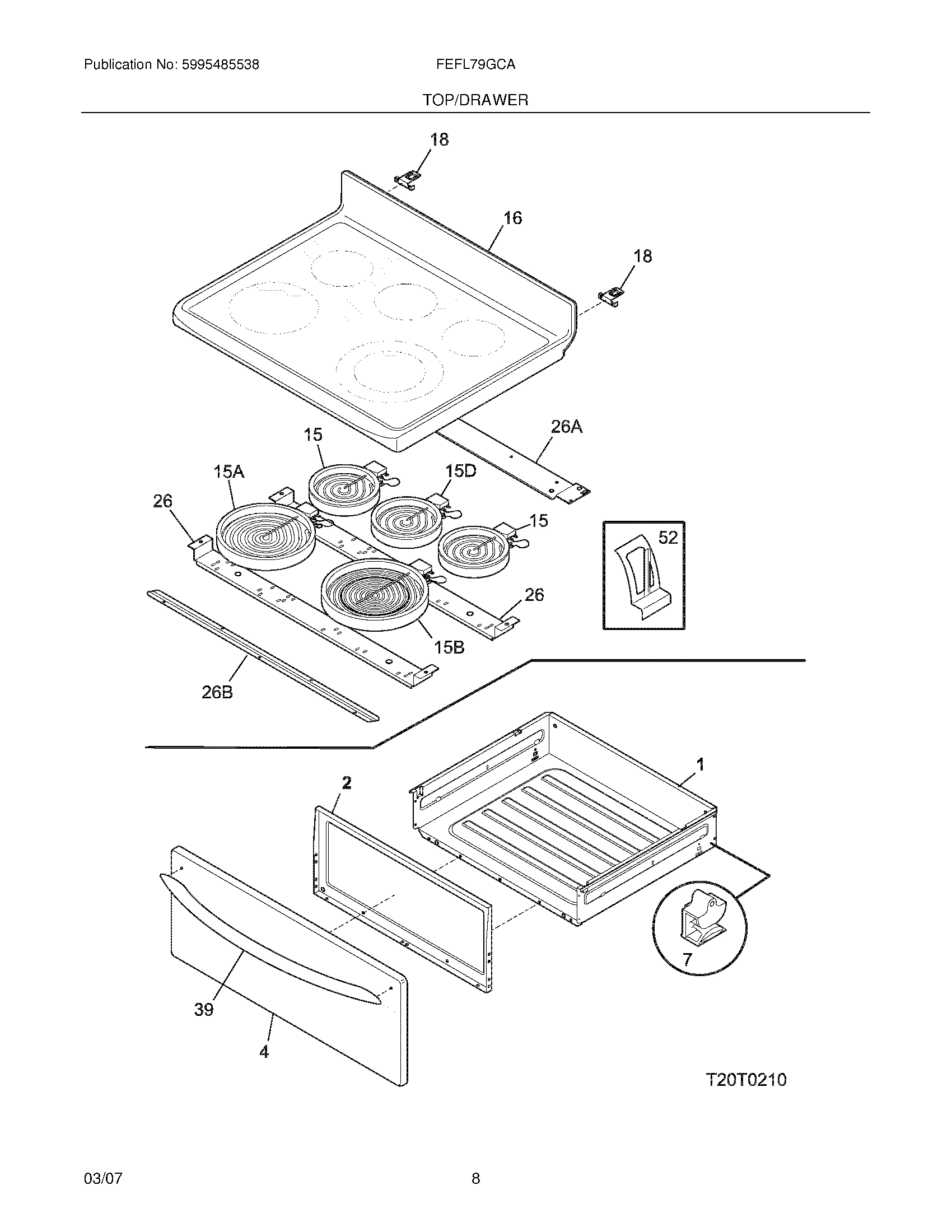 Publication No: 5995485538

FEFL79GCA

TOP/DRAWER

18

16

18

26A

15

15A

15D

26

15

52

26

15B

26B

1

2

7

39

4

T20T0210

03/07

8