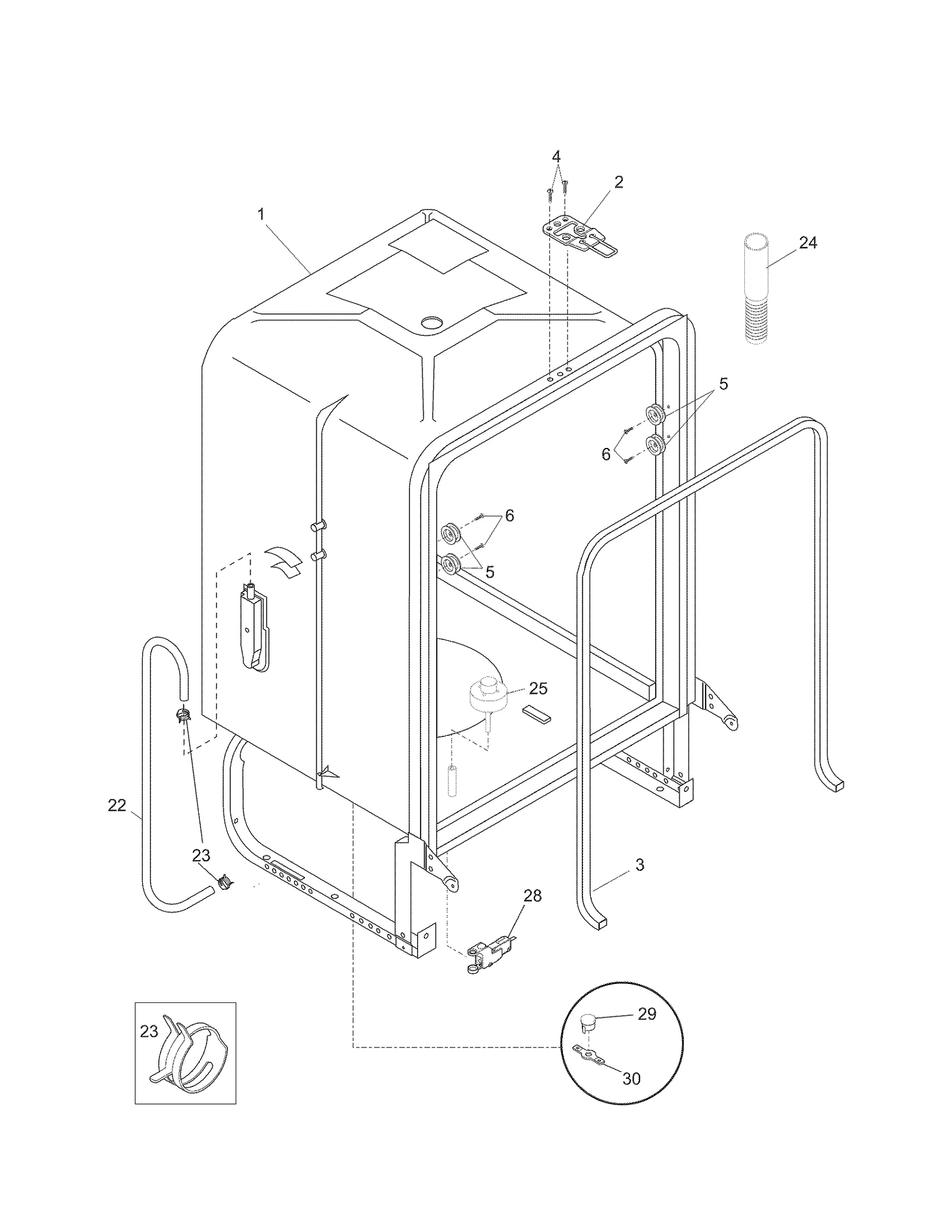 4
2
1
24
5
6
6
5
25
22
23
3
28
23
29
30