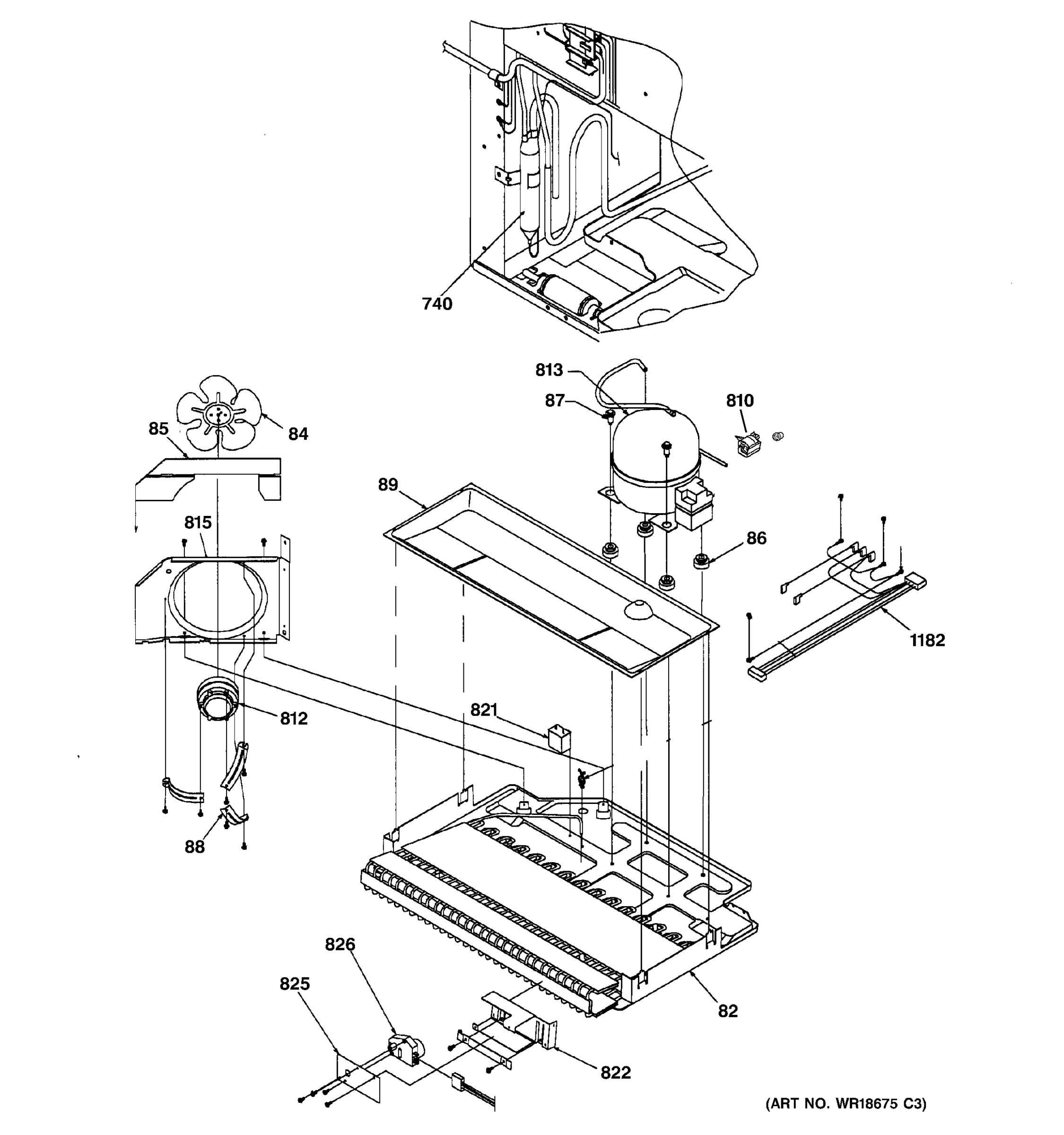 740

813

87

810

85

84

89

815

86

1182

812

821

88

826

825

82

822

(ART NO. WR18675 C3)