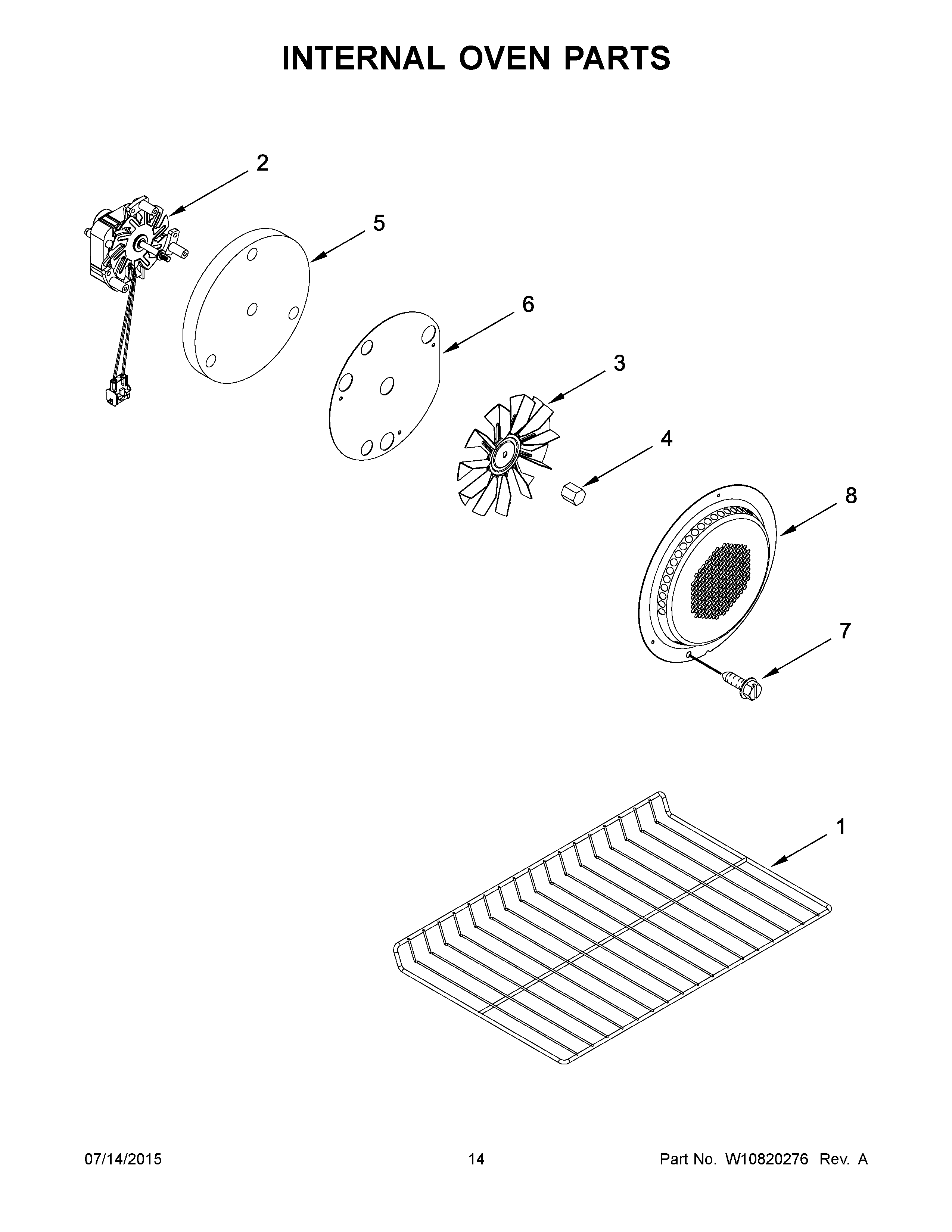 INTERNAL OVEN PARTS

2

5

6

3

4

8

7

1

07/14/2015

14

Part No. W10820276 Rev. A