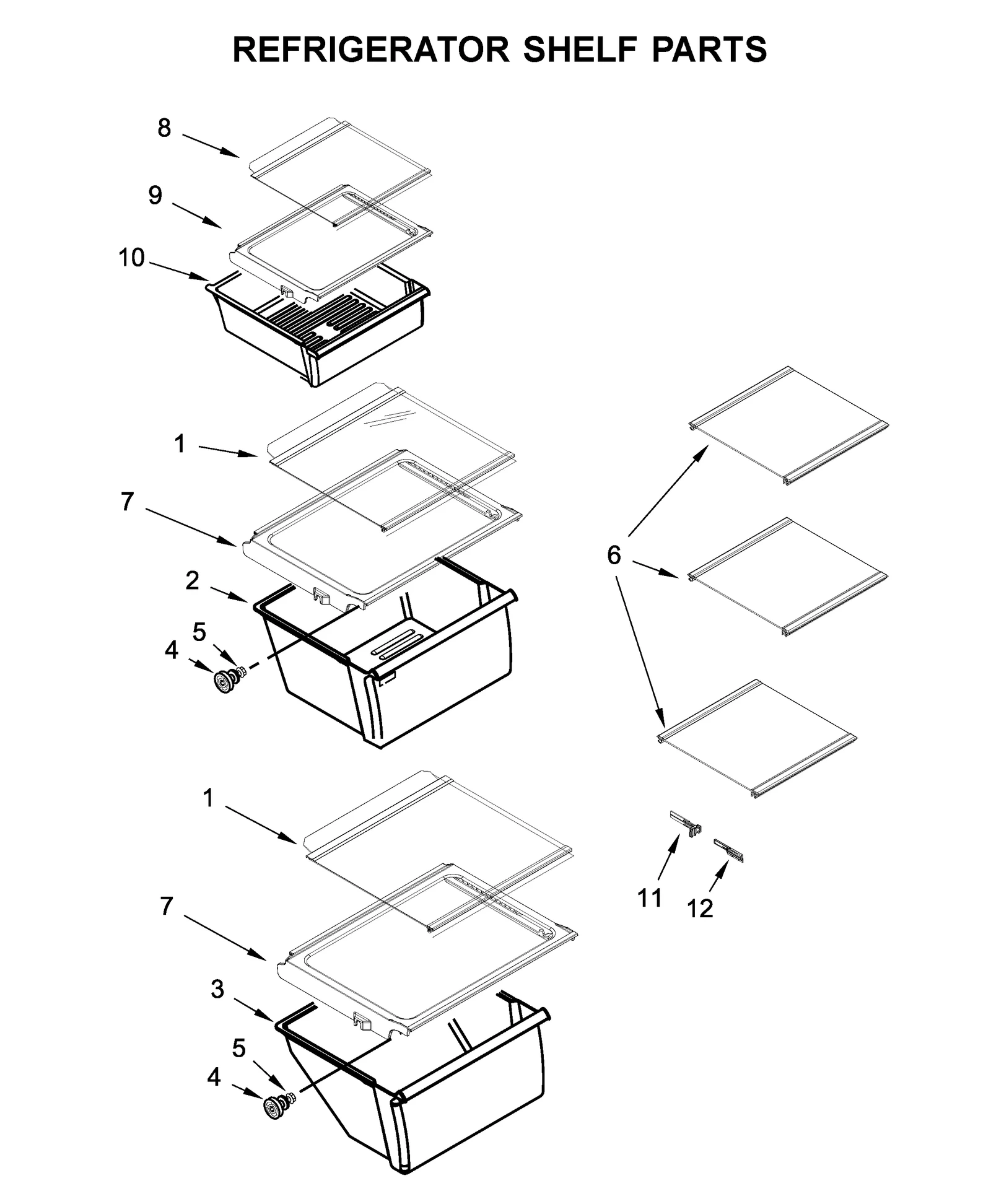 REFRIGERATOR SHELF PARTS

8

9

10

1

7

2

5

4

6

1

7

3

5

4

11

12