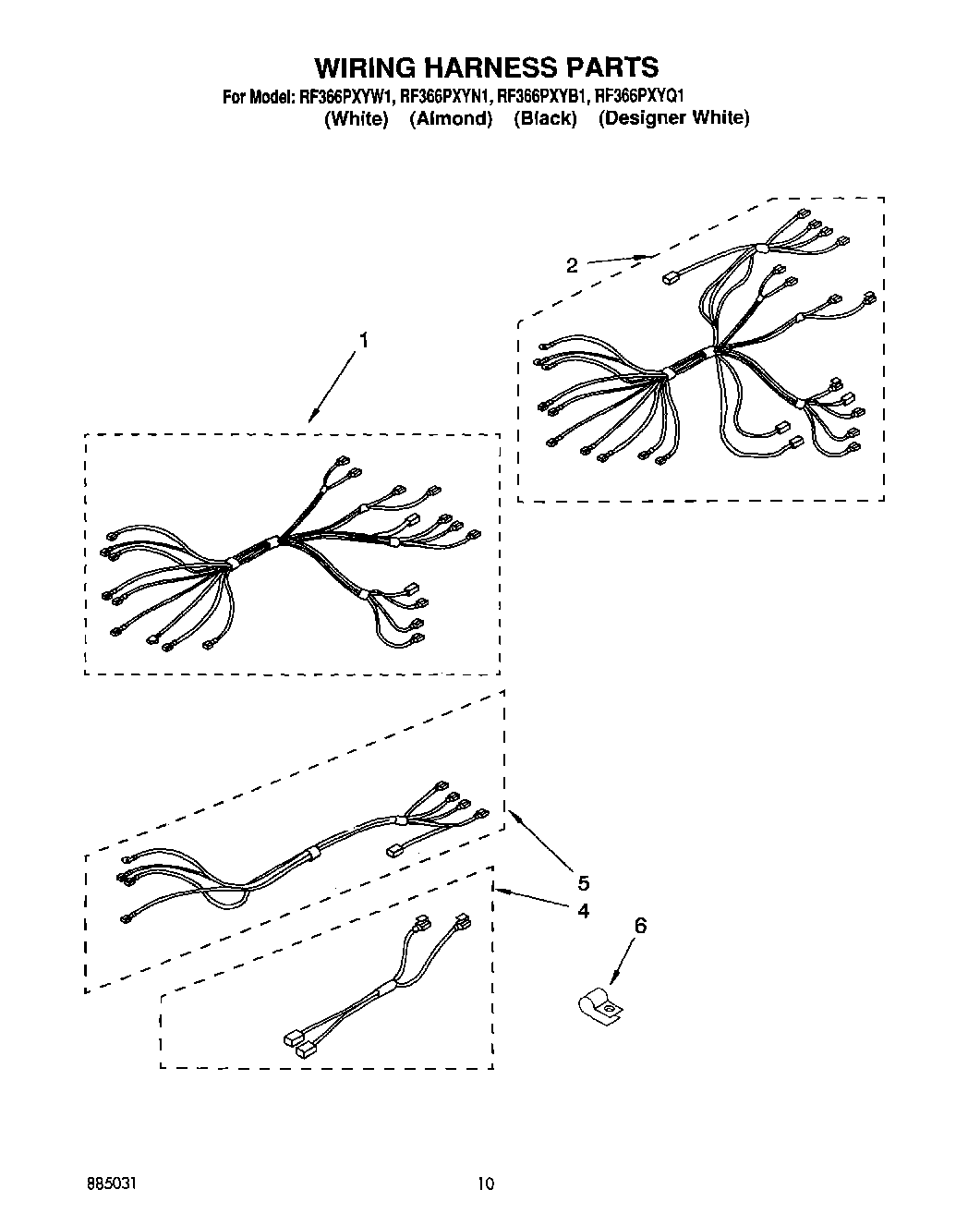 WIRING HARNESS PARTS

For Model: RF366PXYW1, RF366PXYN1, RF366PXYB1, RF366PXYQ1
(White) (Almond) (Black) (Designer White)

2

1

5

4

6

885031

10