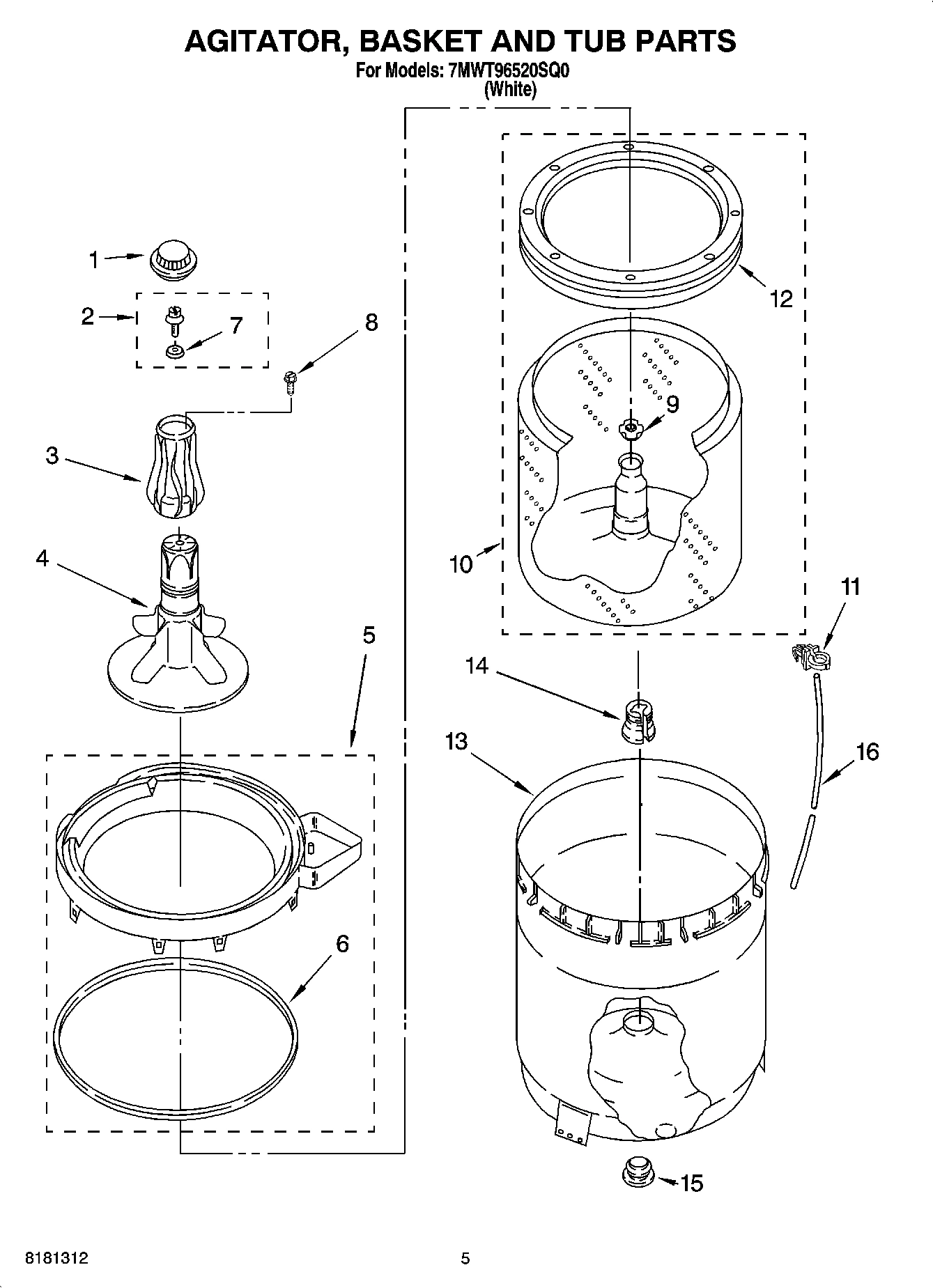 AGITATOR, BASKET AND TUB PARTS
For Models: 7MWT96520SQ0
(White)

1
2
7
8
3
4
5
6
12
9
10
11
14
13
16
15

8181312
5