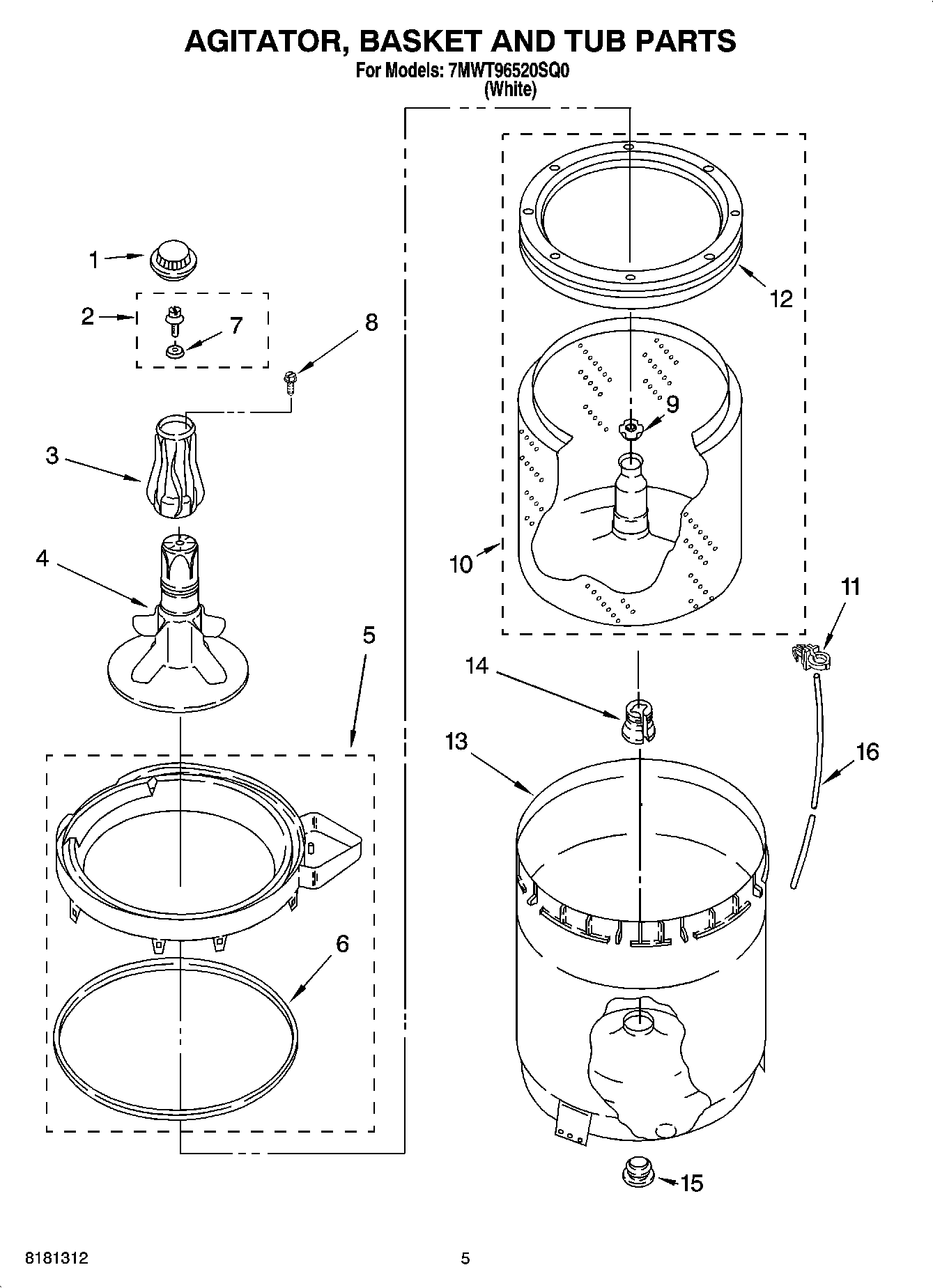 AGITATOR, BASKET AND TUB PARTS
For Models: 7MWT96520SQ0
(White)

1
2
7
8
3
4
5
6
12
9
10
11
14
13
16
15

8181312

5