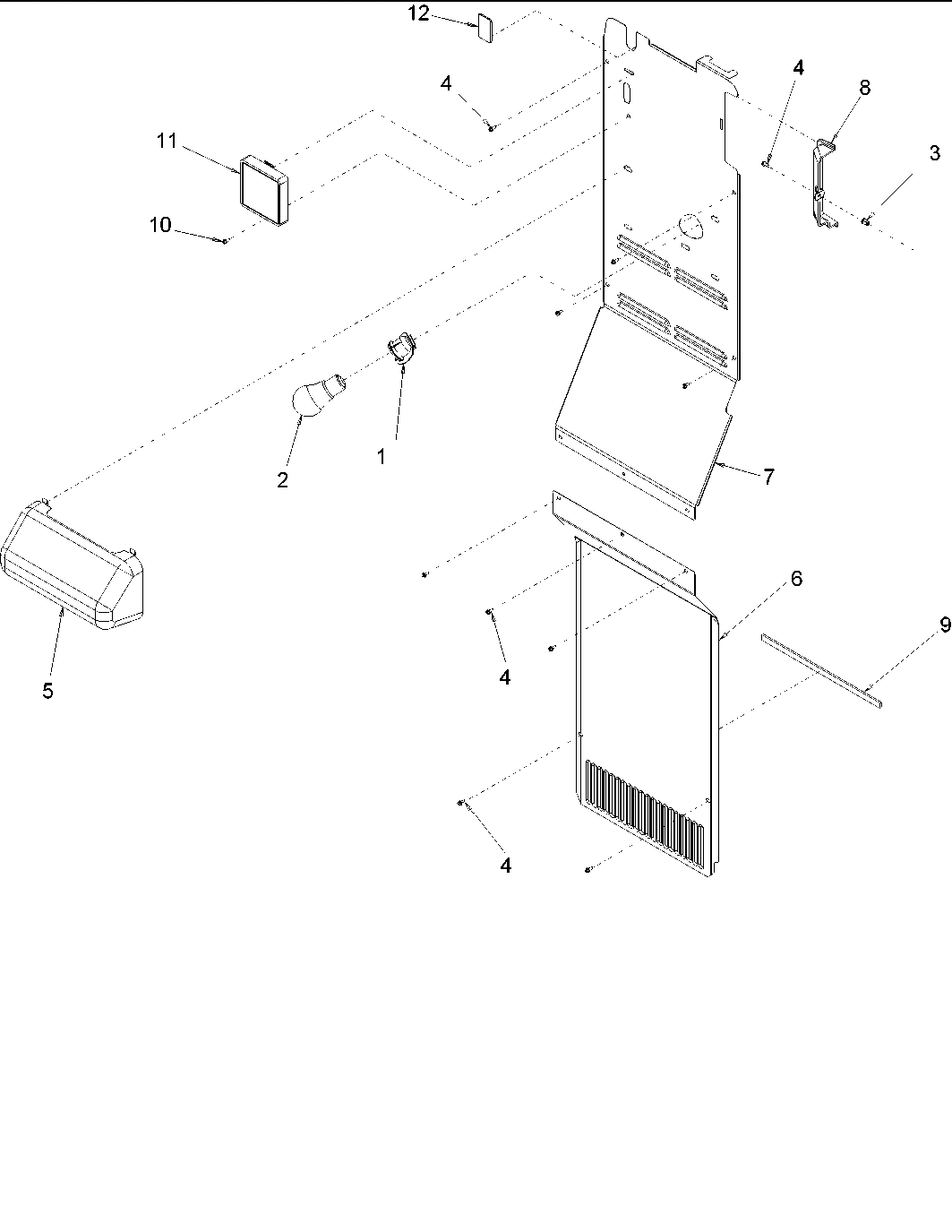 12
4
4
8
3
11
10
2
1
7
5
6
9
4
4