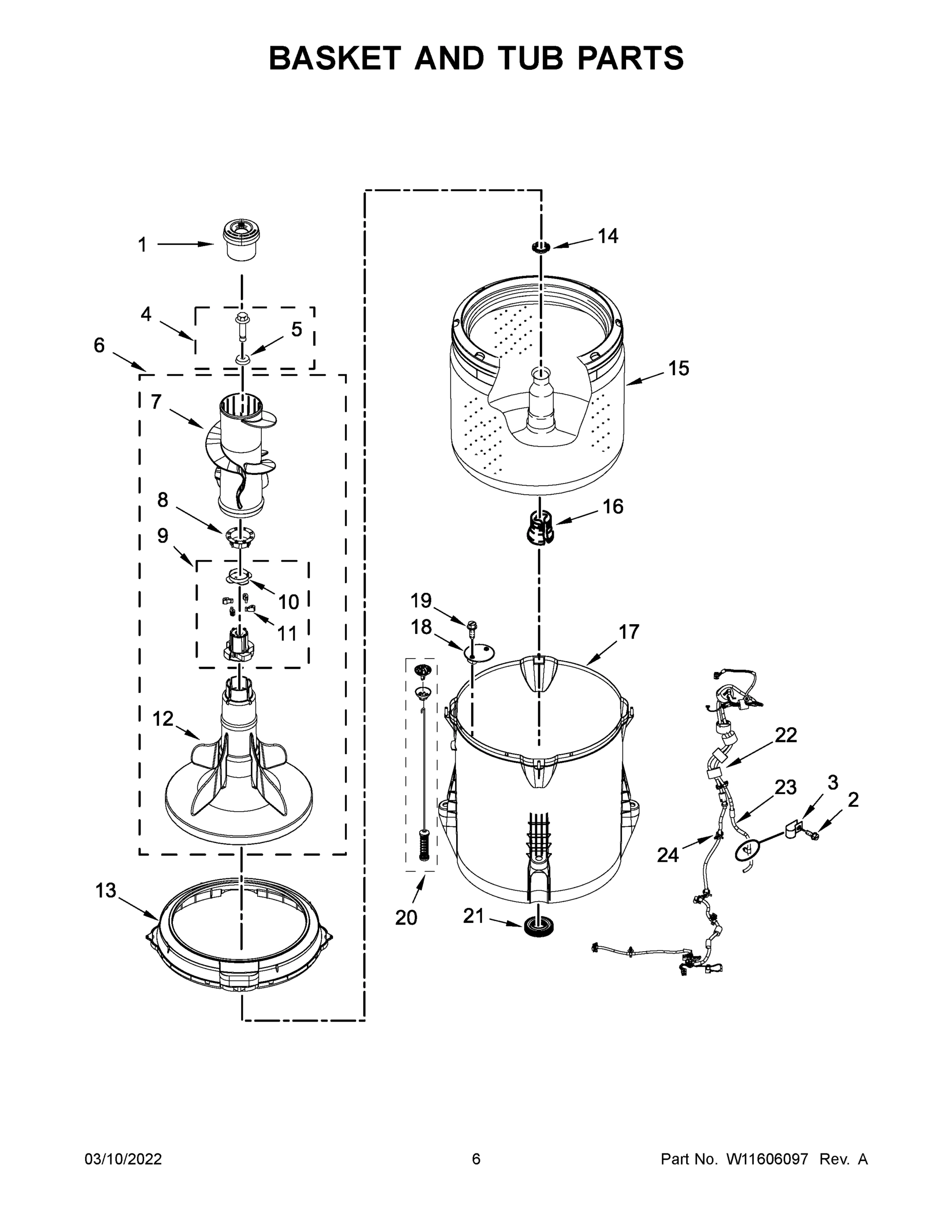 BASKET AND TUB PARTS

1
4
5
6
7
8
9
10
11
12
13
14
15
16
19
18
17
20
21
22
23
3
2
24

03/10/2022
6
Part No. W11606097 Rev. A