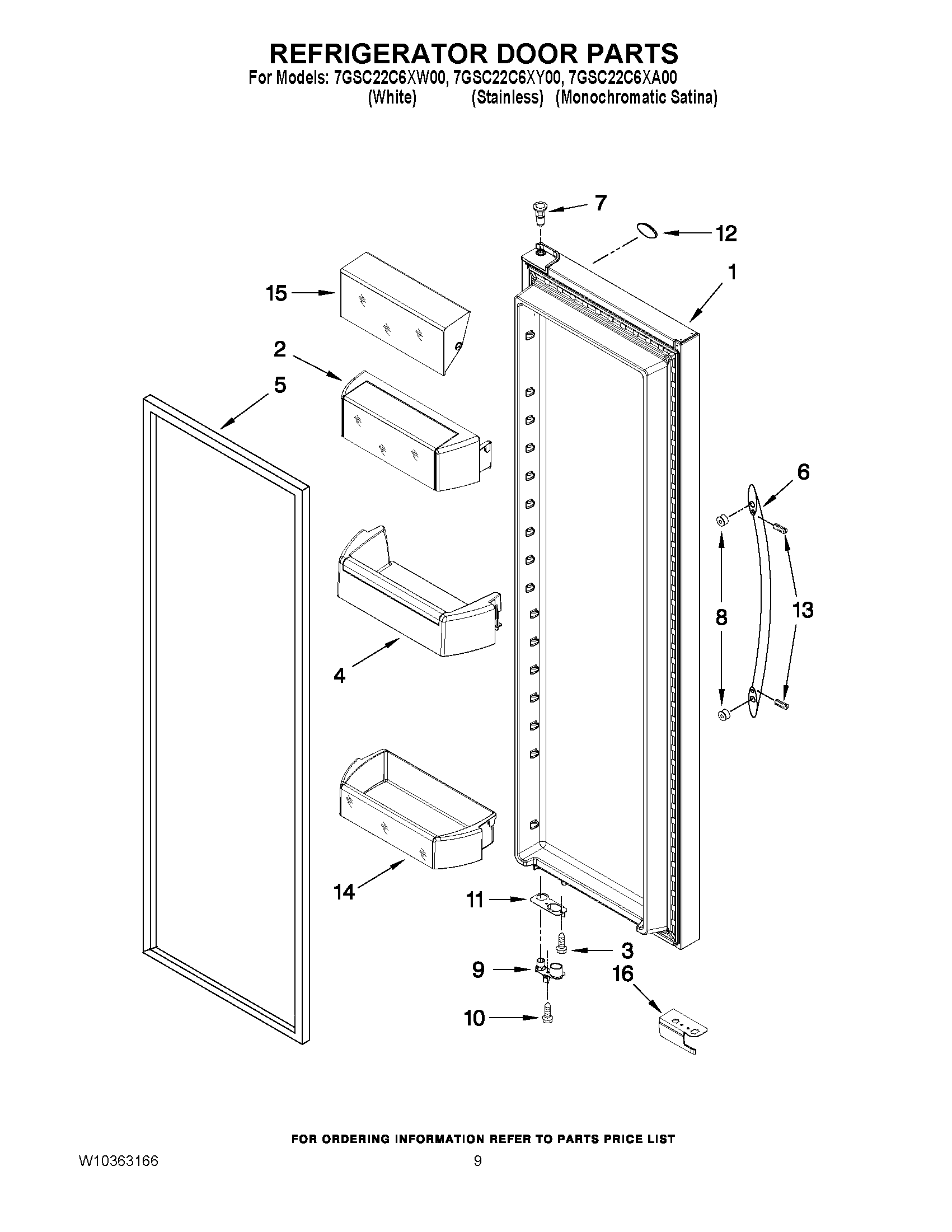 REFRIGERATOR DOOR PARTS

For Models: 7GSC22C6XW00, 7GSC22C6XY00, 7GSC22C6XA00
(White) (Stainless) (Monochromatic Satina)

7
12
1
15
2
5
6
8
13
4
14
11
3
9
16
10

FOR ORDERING INFORMATION REFER TO PARTS PRICE LIST

W10363166

9