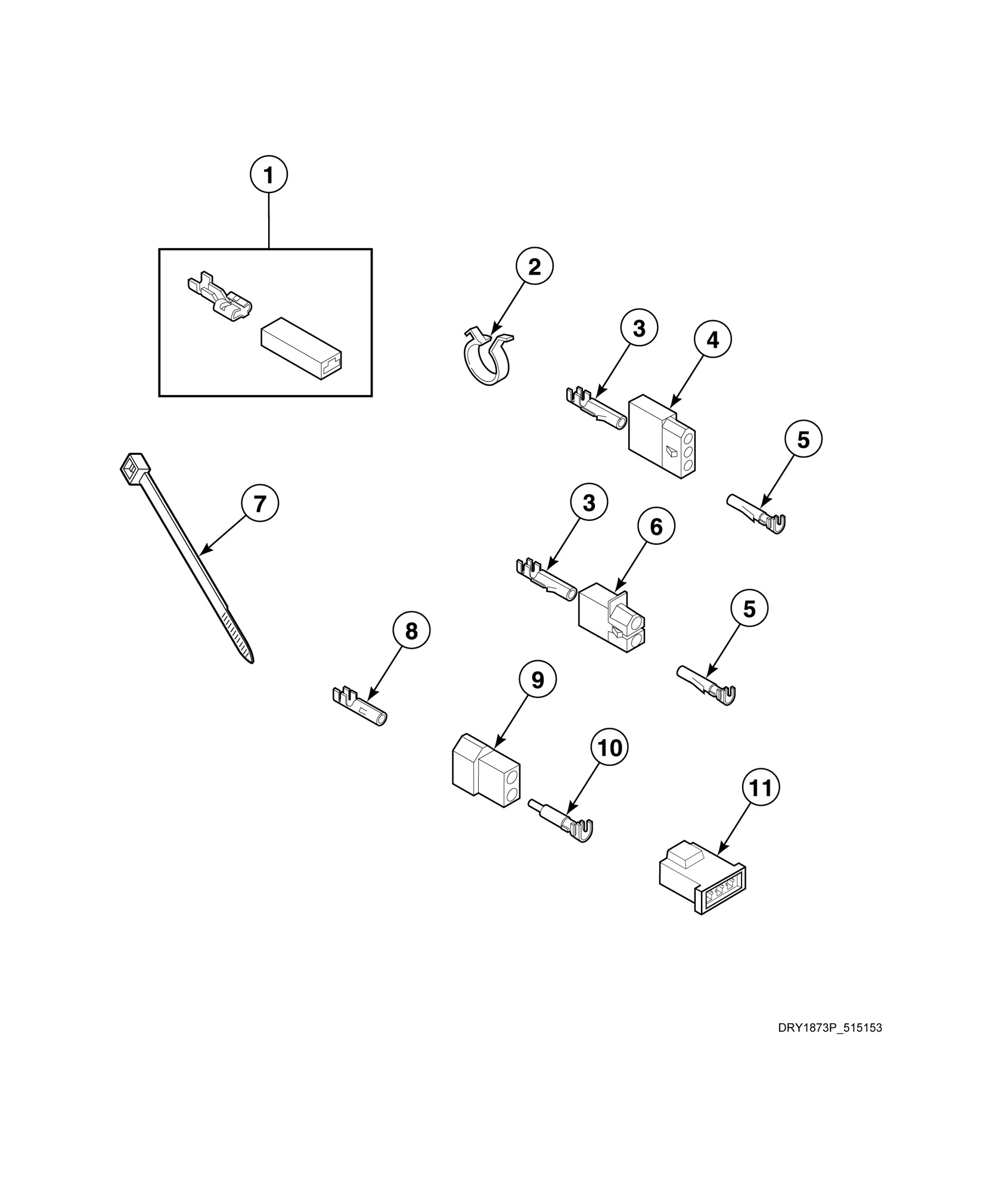 1

2

3

4

5

7

3

6

5

8

9

10

11

DRY1873P_515153