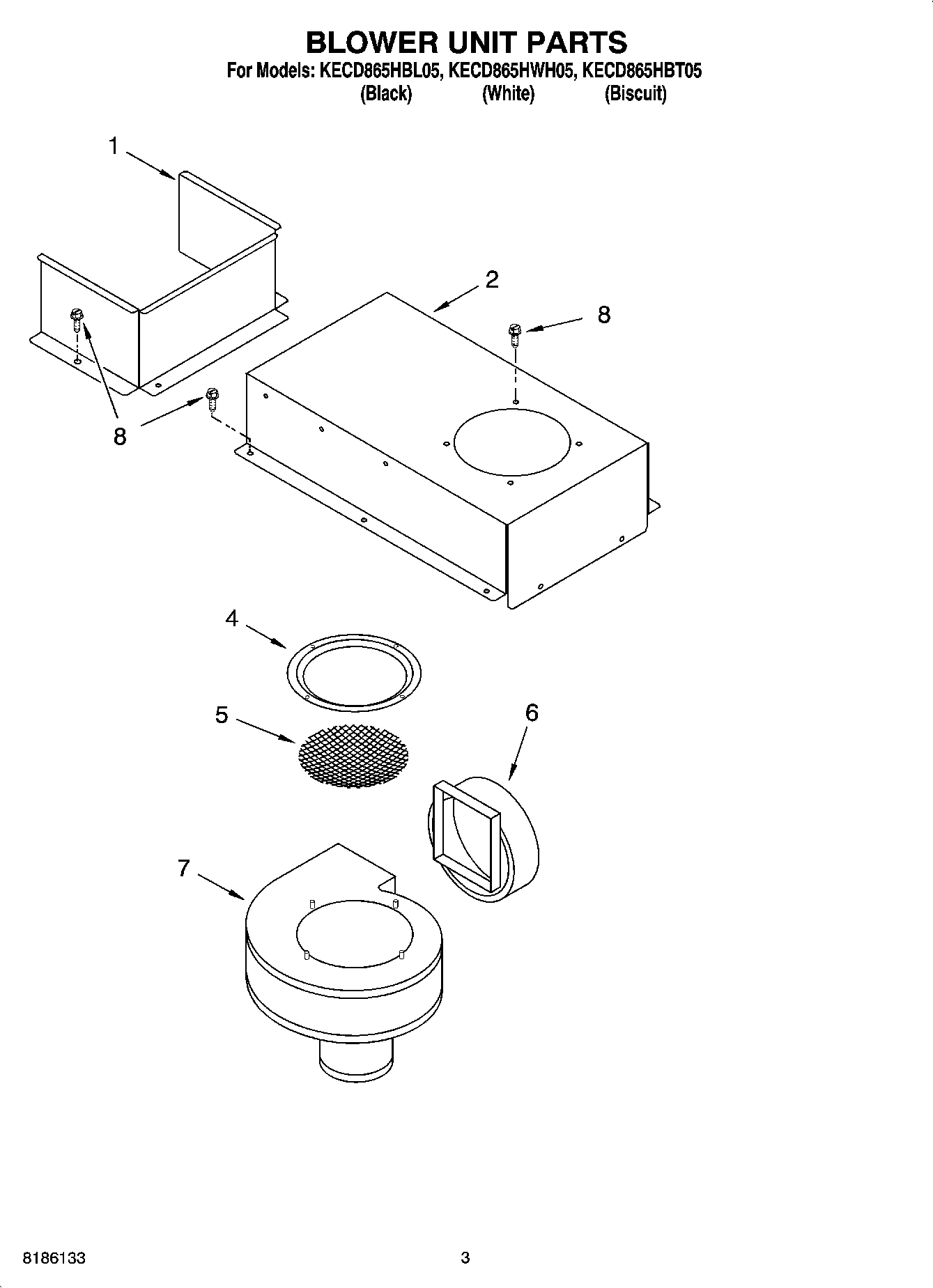 BLOWER UNIT PARTS

For Models: KECD865HBL05, KECD865HWH05, KECD865HBT05
(Black) (White) (Biscuit)

1

2

8

8

4

5

6

7

8186133

3