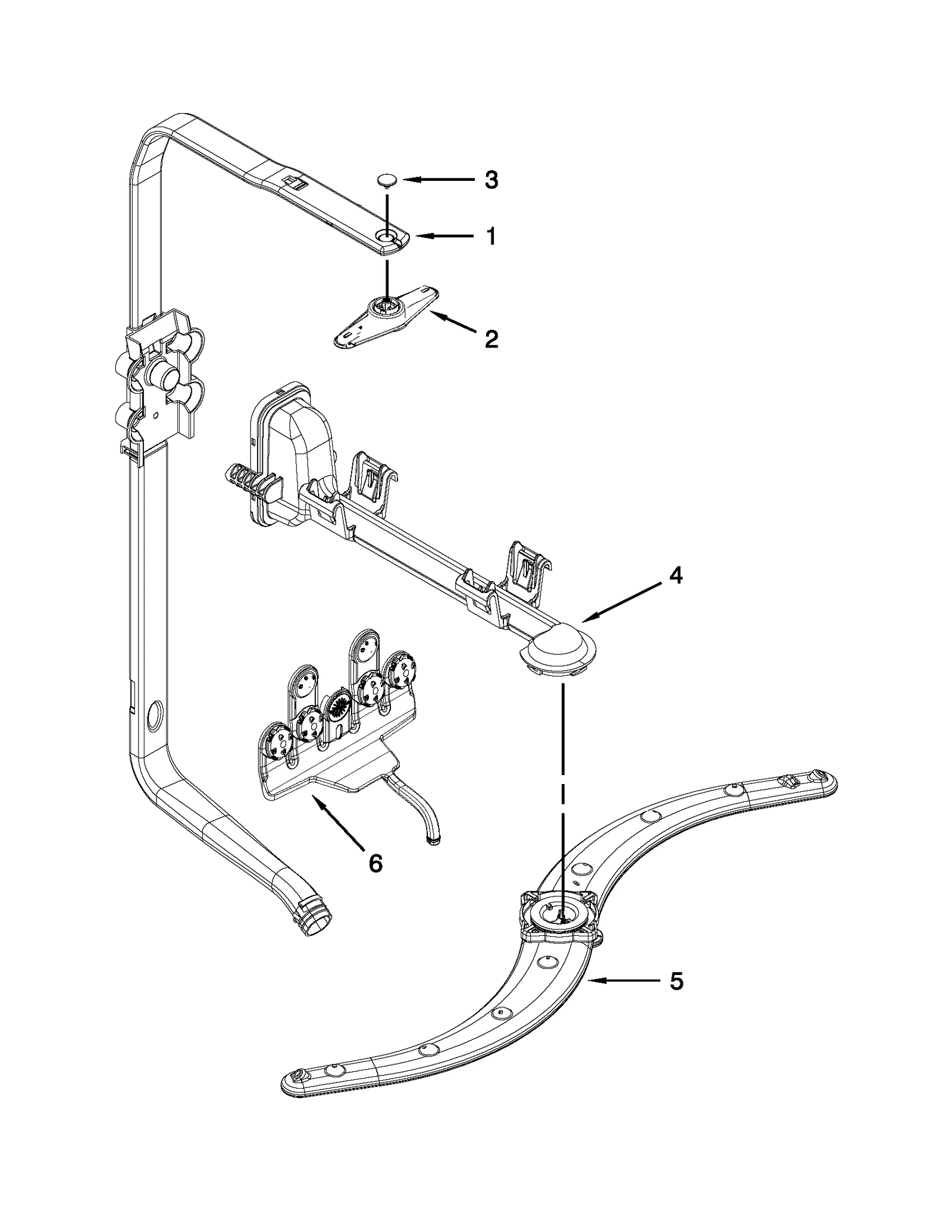 3
1
2
4
6
5