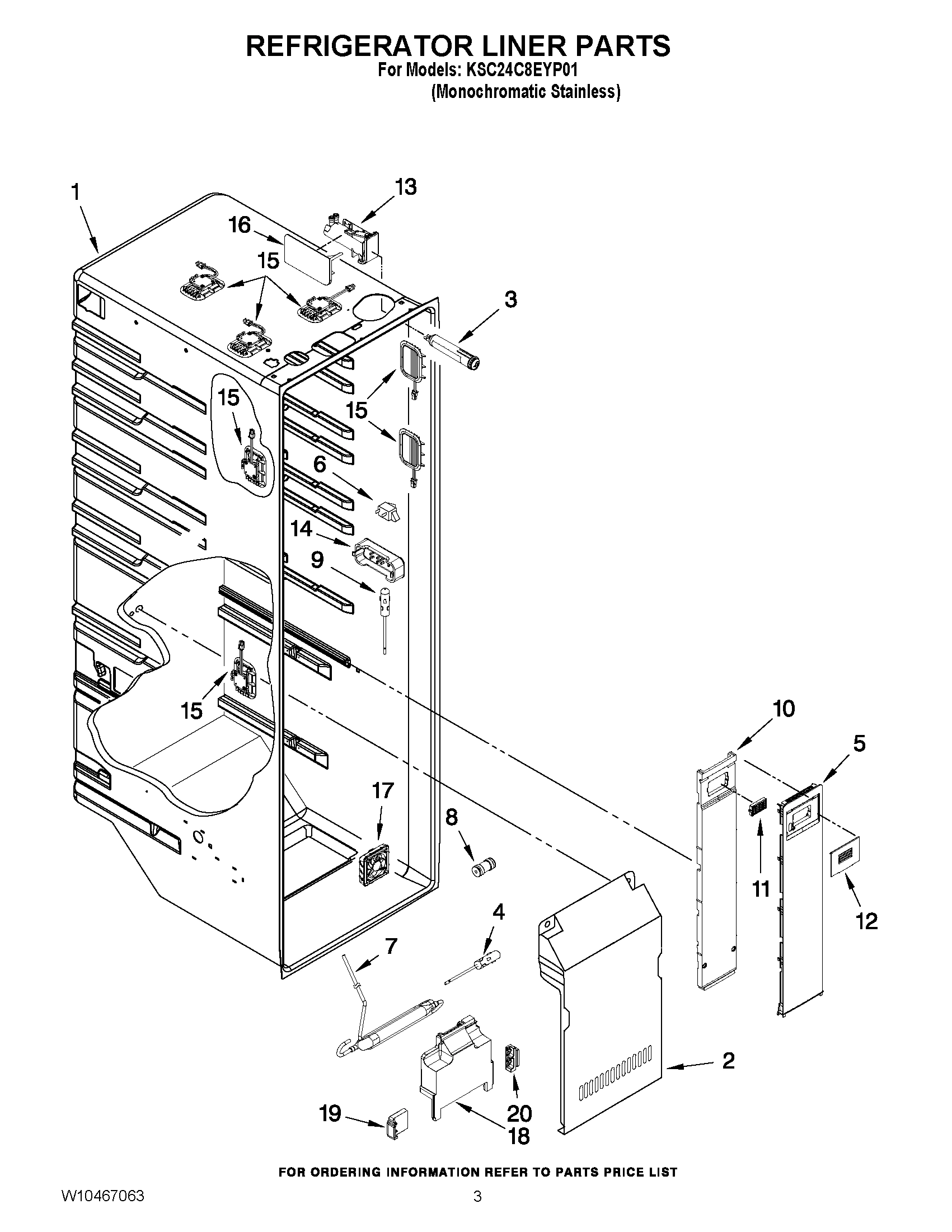 REFRIGERATOR LINER PARTS
For Models: KSC24C8EYP01
(Monochromatic Stainless)

1
13
16
15
3
15
15
6
14
9
15
10
5
17
8
11
12
4
7
2
19
20
18

FOR ORDERING INFORMATION REFER TO PARTS PRICE LIST

W10467063
3