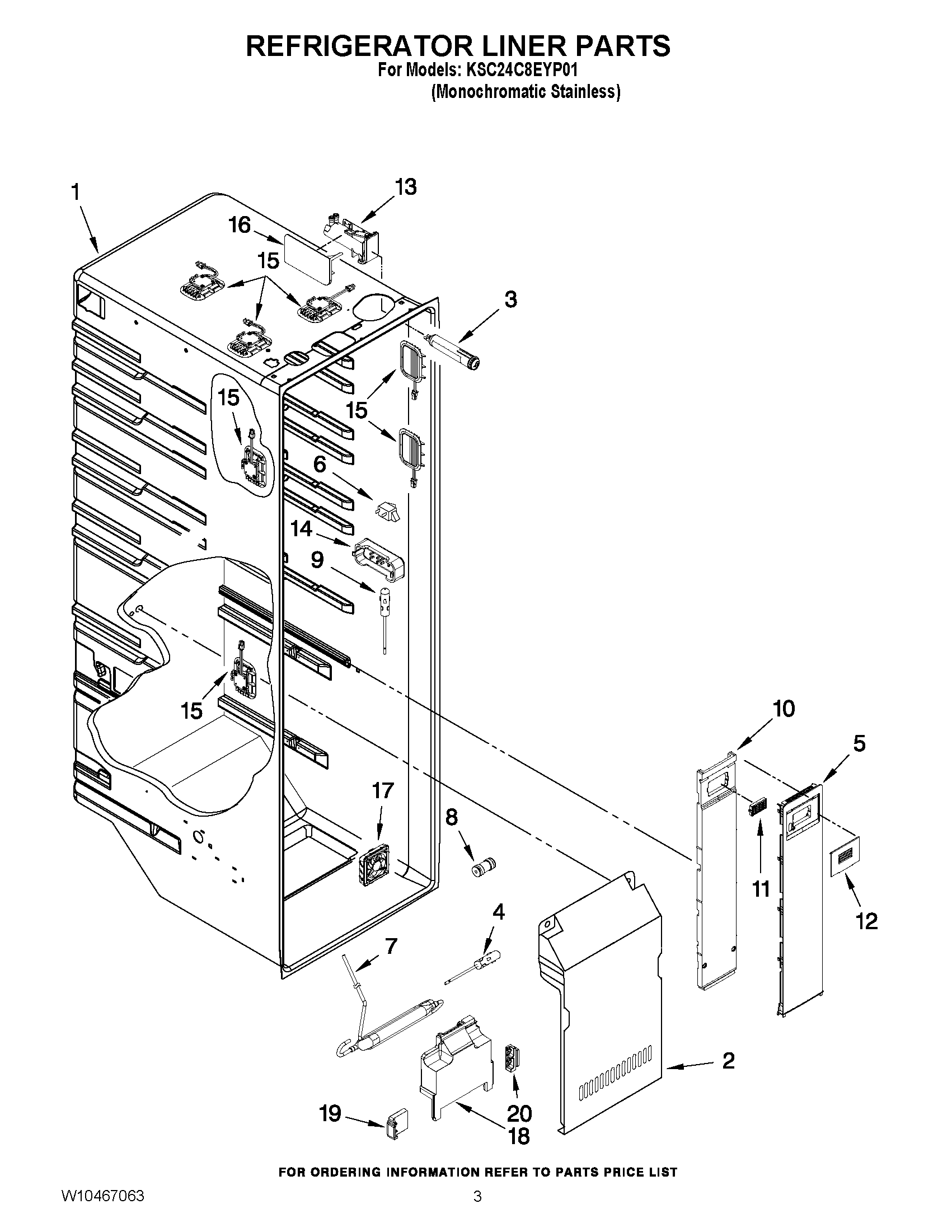 REFRIGERATOR LINER PARTS
For Models: KSC24C8EYP01
(Monochromatic Stainless)

1
13
16
15
3
15
15
6
14
9
15
10
5
17
8
11
12
4
7
2
19
20
18

FOR ORDERING INFORMATION REFER TO PARTS PRICE LIST

W10467063
3