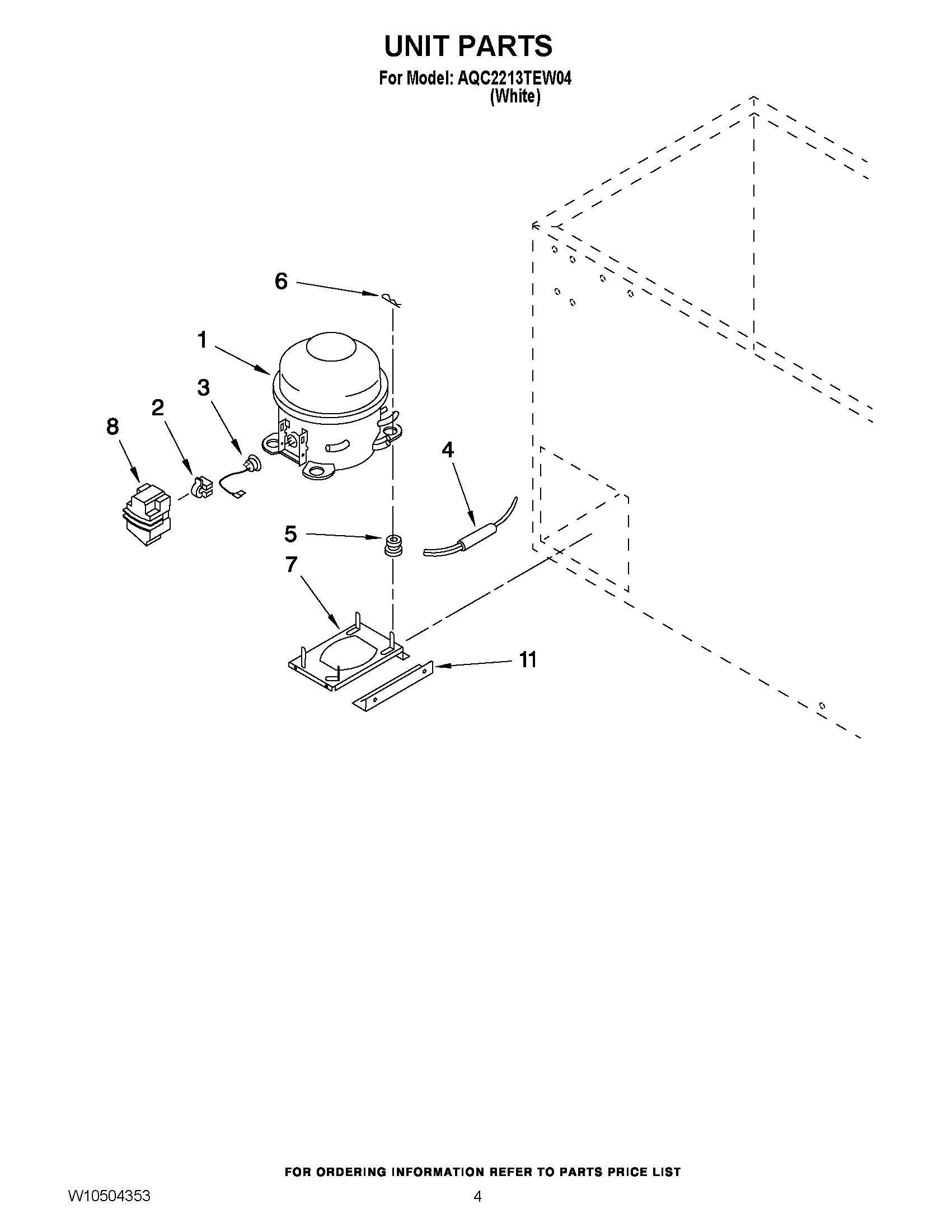 UNIT PARTS

For Model: AQC2213TEW04
(White)

6

1

3

2

8

4

5

7

11

FOR ORDERING INFORMATION REFER TO PARTS PRICE LIST

W10504353

4