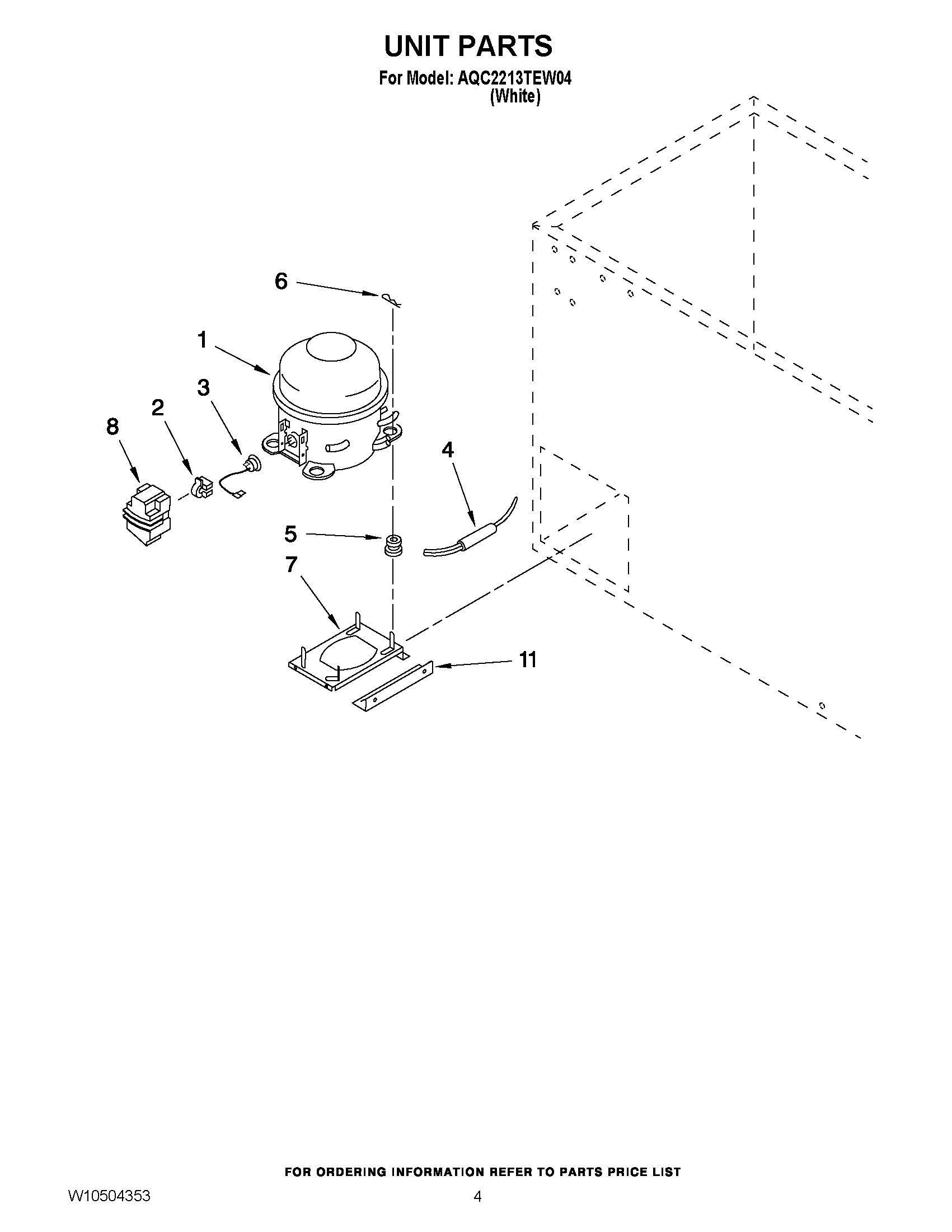 UNIT PARTS

For Model: AQC2213TEW04
(White)

6

1

3

2

8

4

5

7

11

FOR ORDERING INFORMATION REFER TO PARTS PRICE LIST

W10504353

4