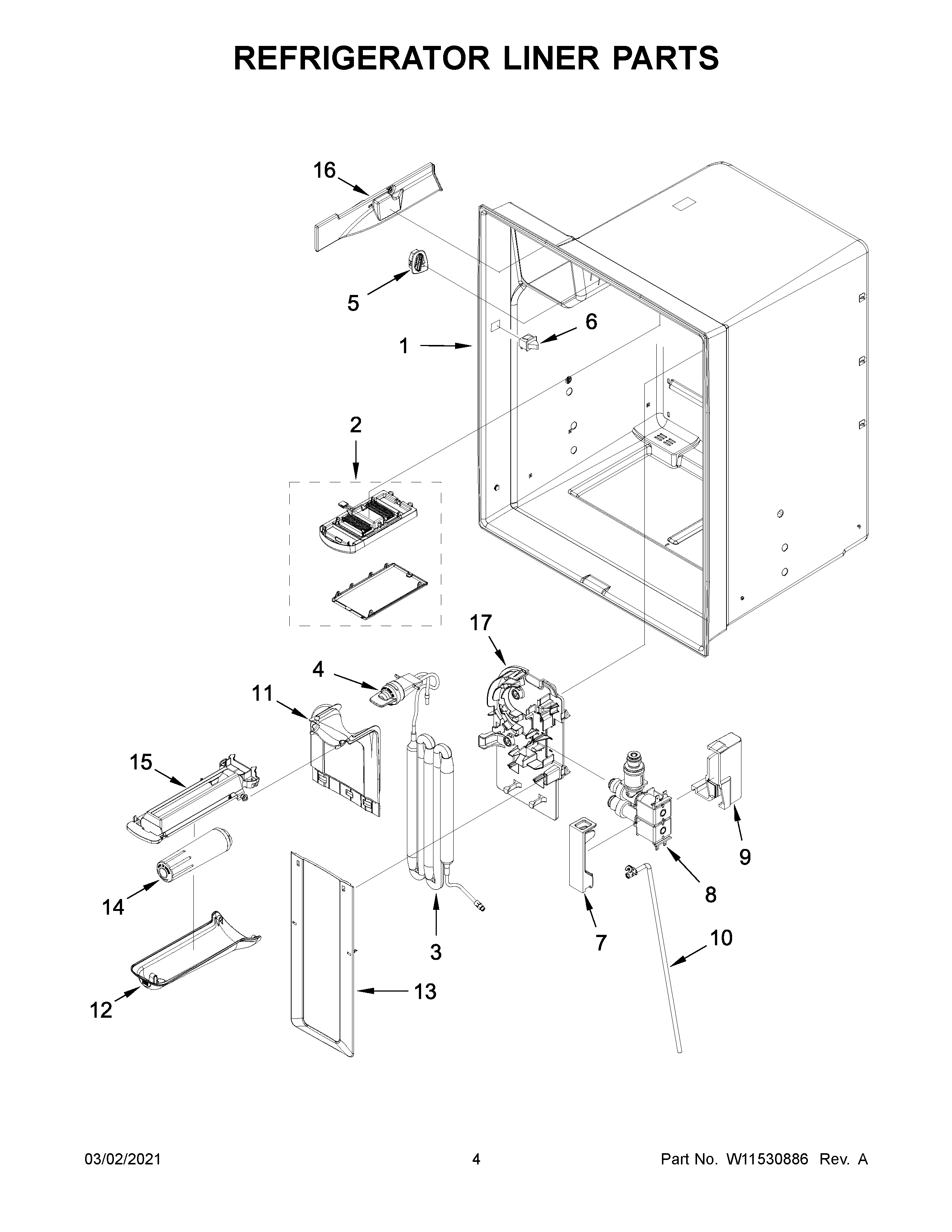 REFRIGERATOR LINER PARTS

16
5
6
1
2
17
4
11
15
9
8
14
3
7
10
13
12

03/02/2021
4
Part No. W11530886 Rev. A