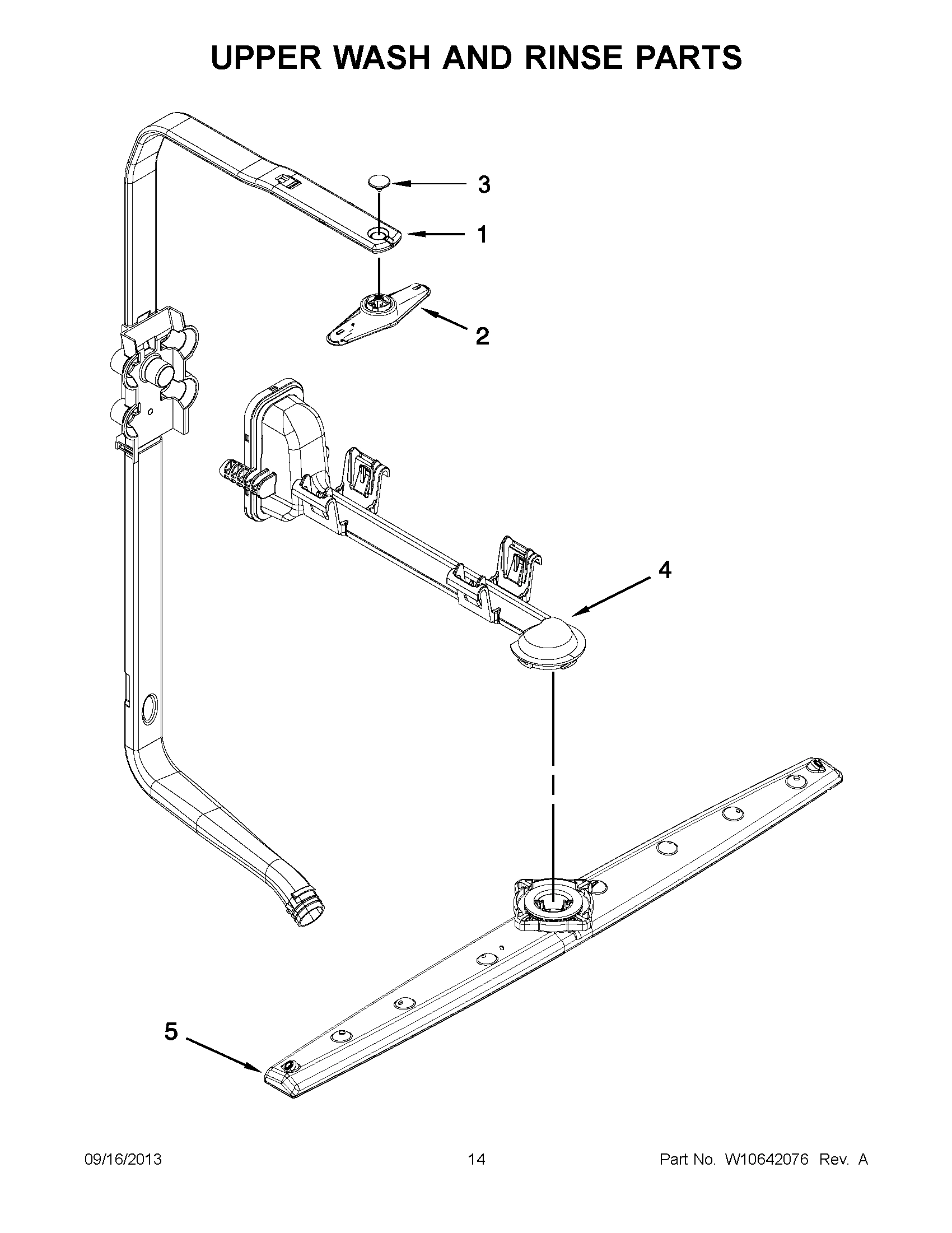 UPPER WASH AND RINSE PARTS

3

1

2

4

5

09/16/2013

14

Part No. W10642076 Rev. A