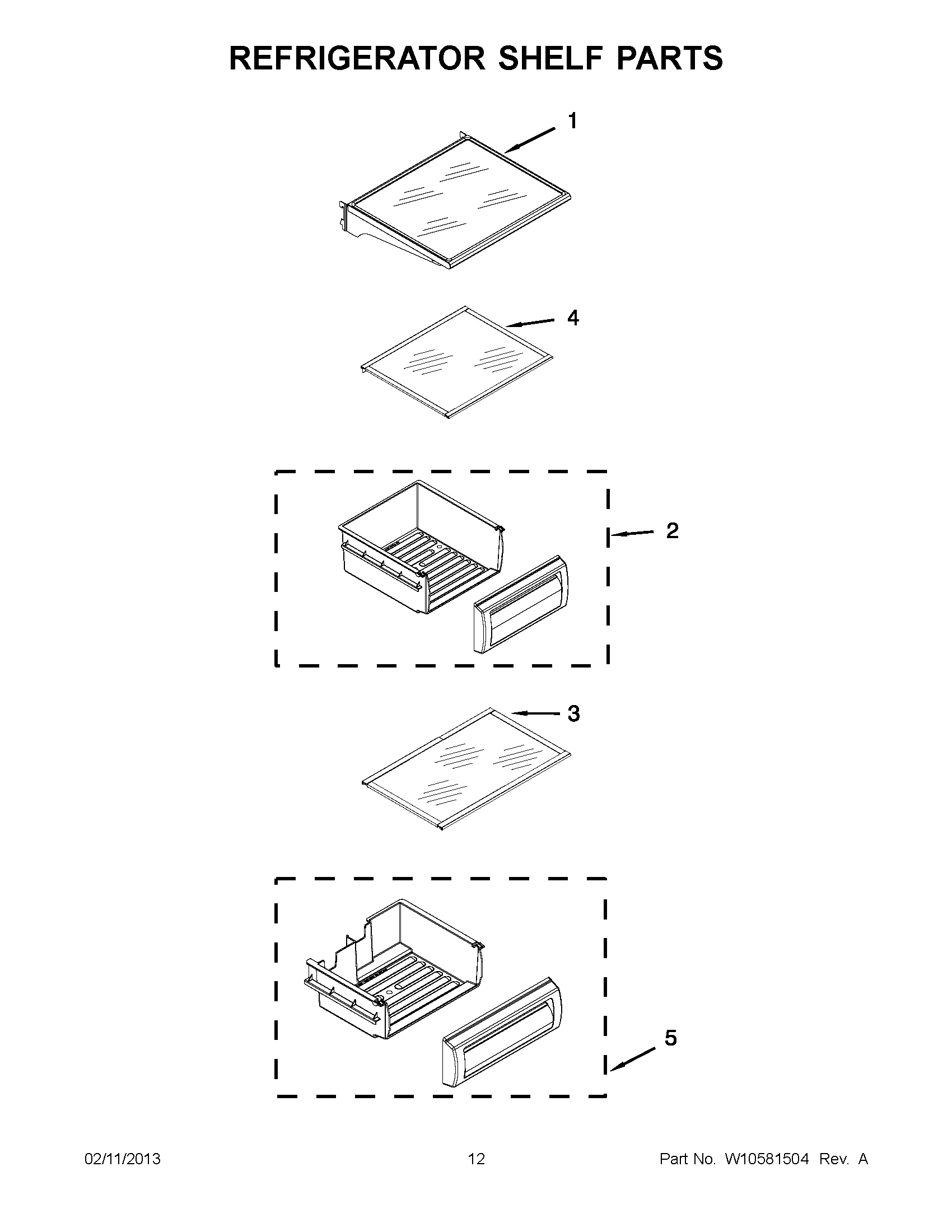 REFRIGERATOR SHELF PARTS

1

4

2

3

5

02/11/2013

12

Part No. W10581504 Rev. A