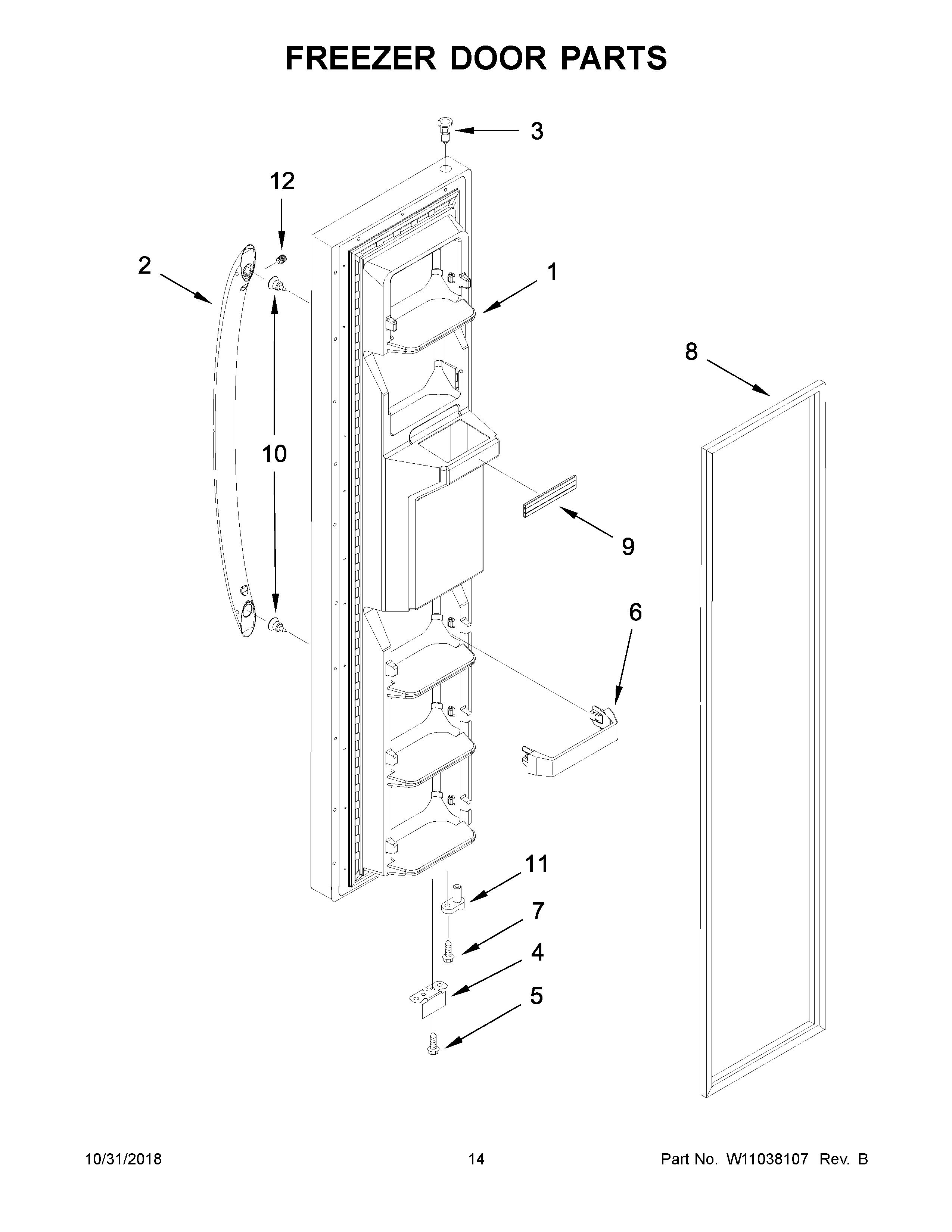 FREEZER DOOR PARTS

3

12

2

1

8

10

9

6

11

7

4

5

10/31/2018

14

Part No. W11038107 Rev. B