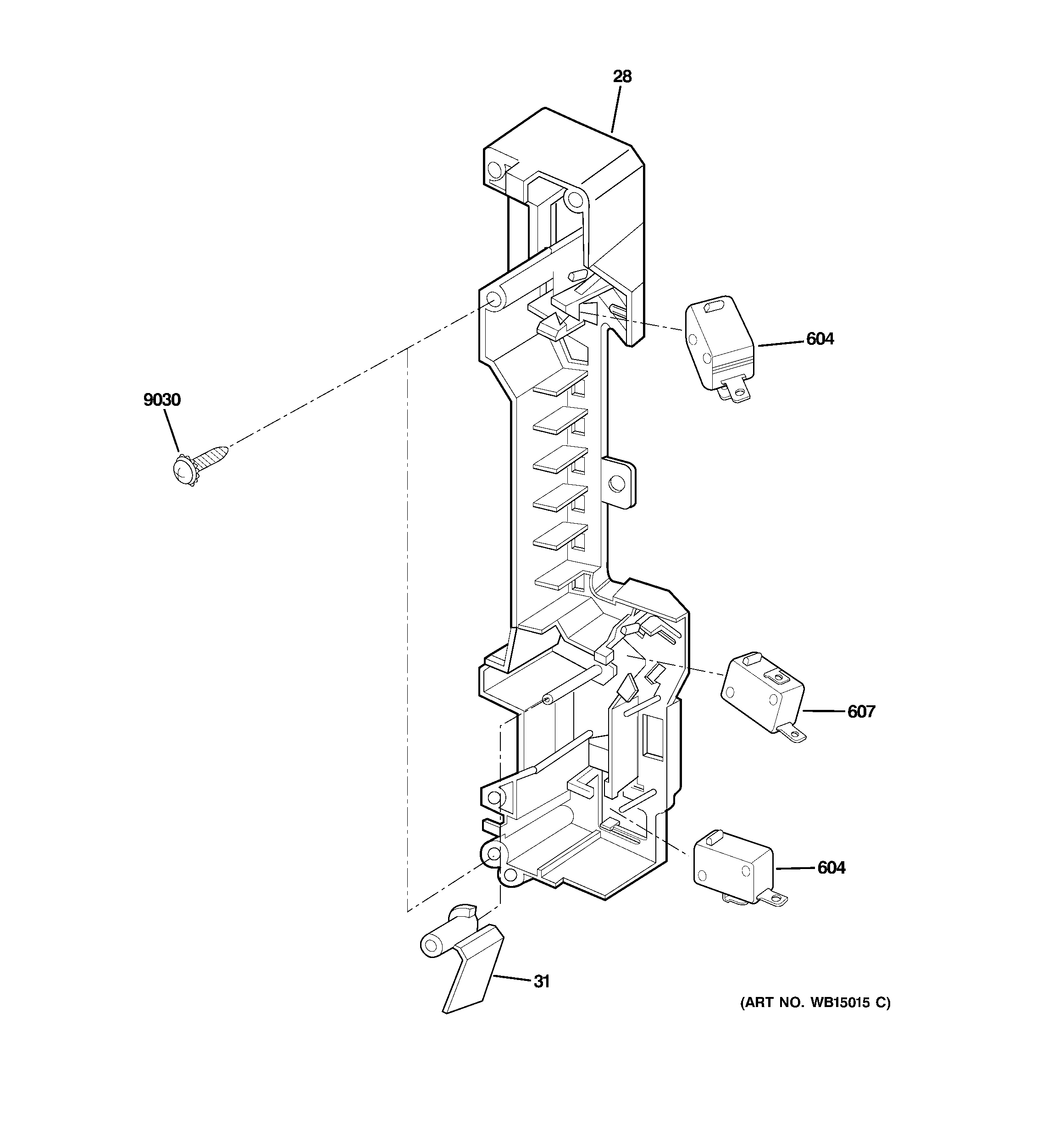 28

604

9030

607

604

31

(ART NO. WB15015 C)