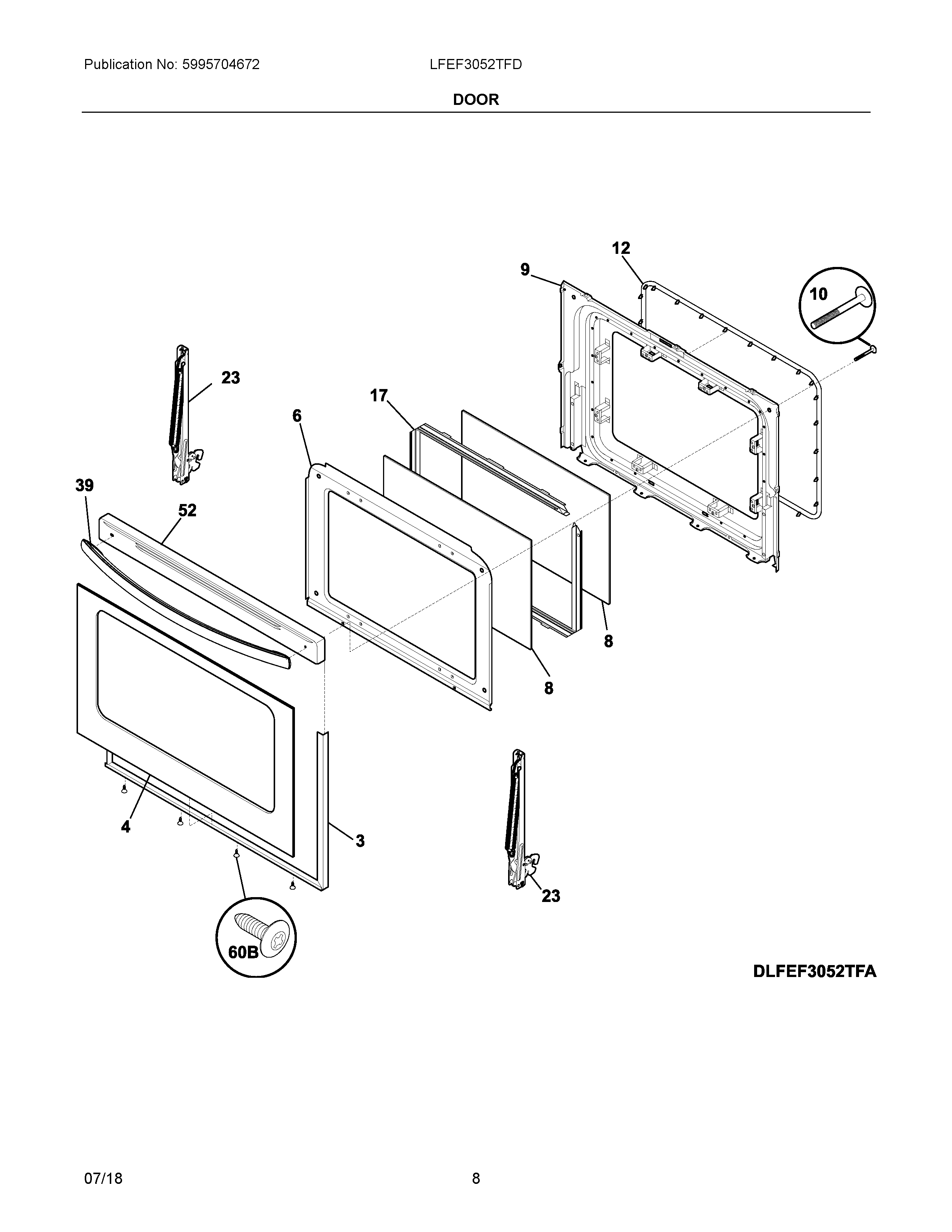 Publication No: 5995704672

LFEF3052TFD

DOOR

12

9

10

23

17

6

39

52

8

8

4

3

23

60B

DLFEF3052TFA

07/18

8