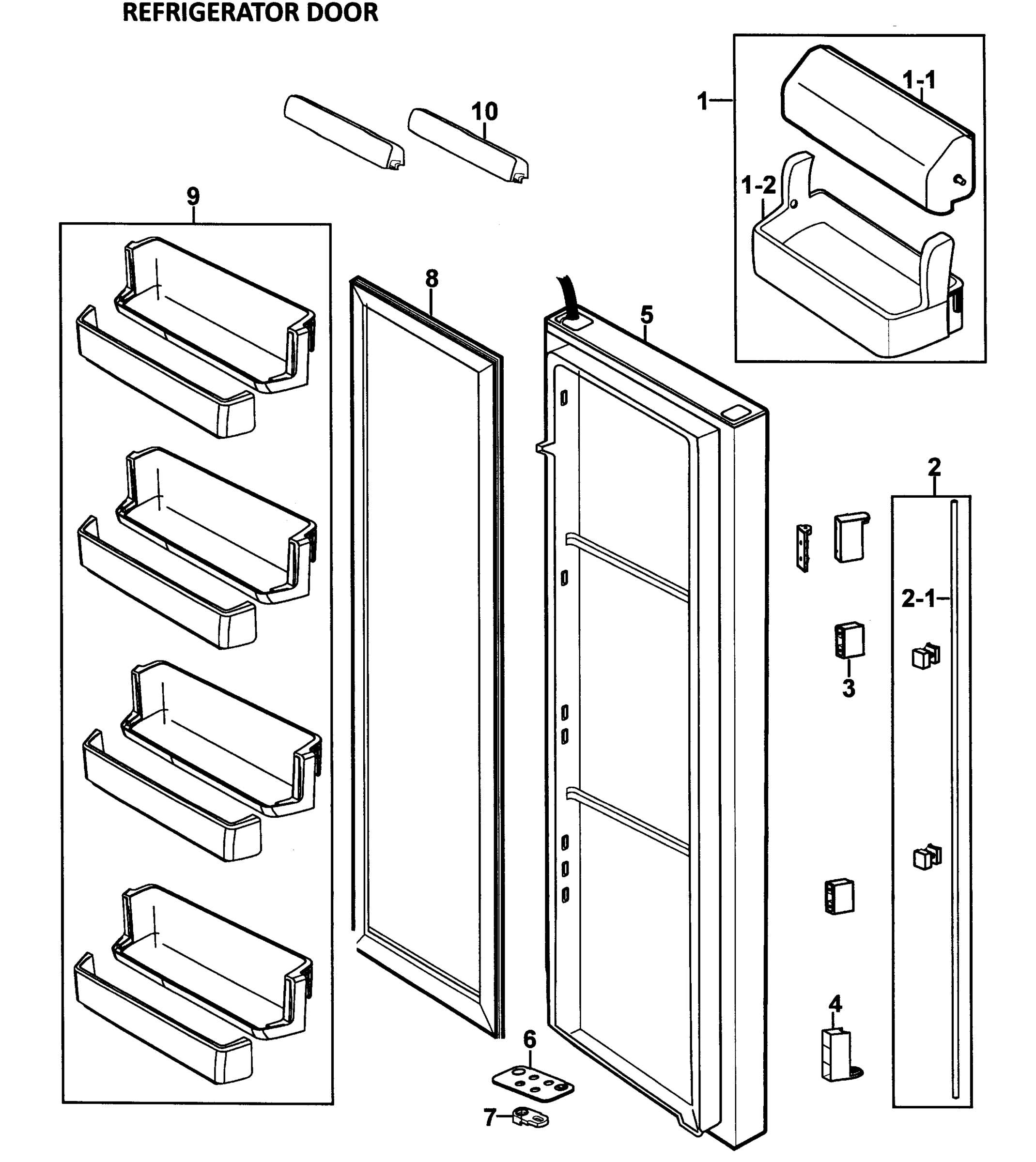 REFRIGERATOR DOOR

10

1

1-1

1-2

9

8

5

2

2-1

3

4

6

7