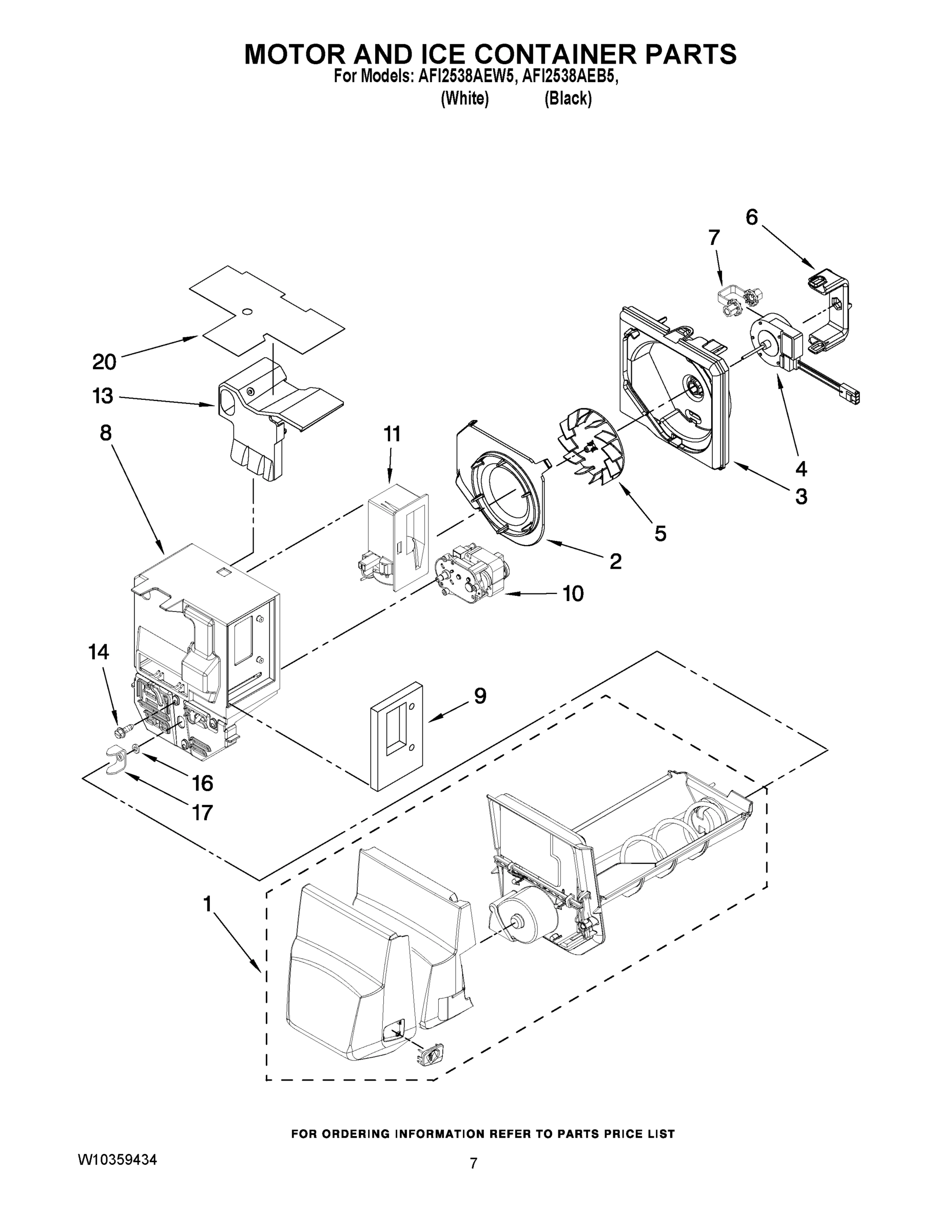 MOTOR AND ICE CONTAINER PARTS
For Models: AFI2538AEW5, AFI2538AEB5,
(White) (Black)

6
7
20
13
8
11
4
3
5
2
10
14
9
16
17
1

FOR ORDERING INFORMATION REFER TO PARTS PRICE LIST

W10359434

7