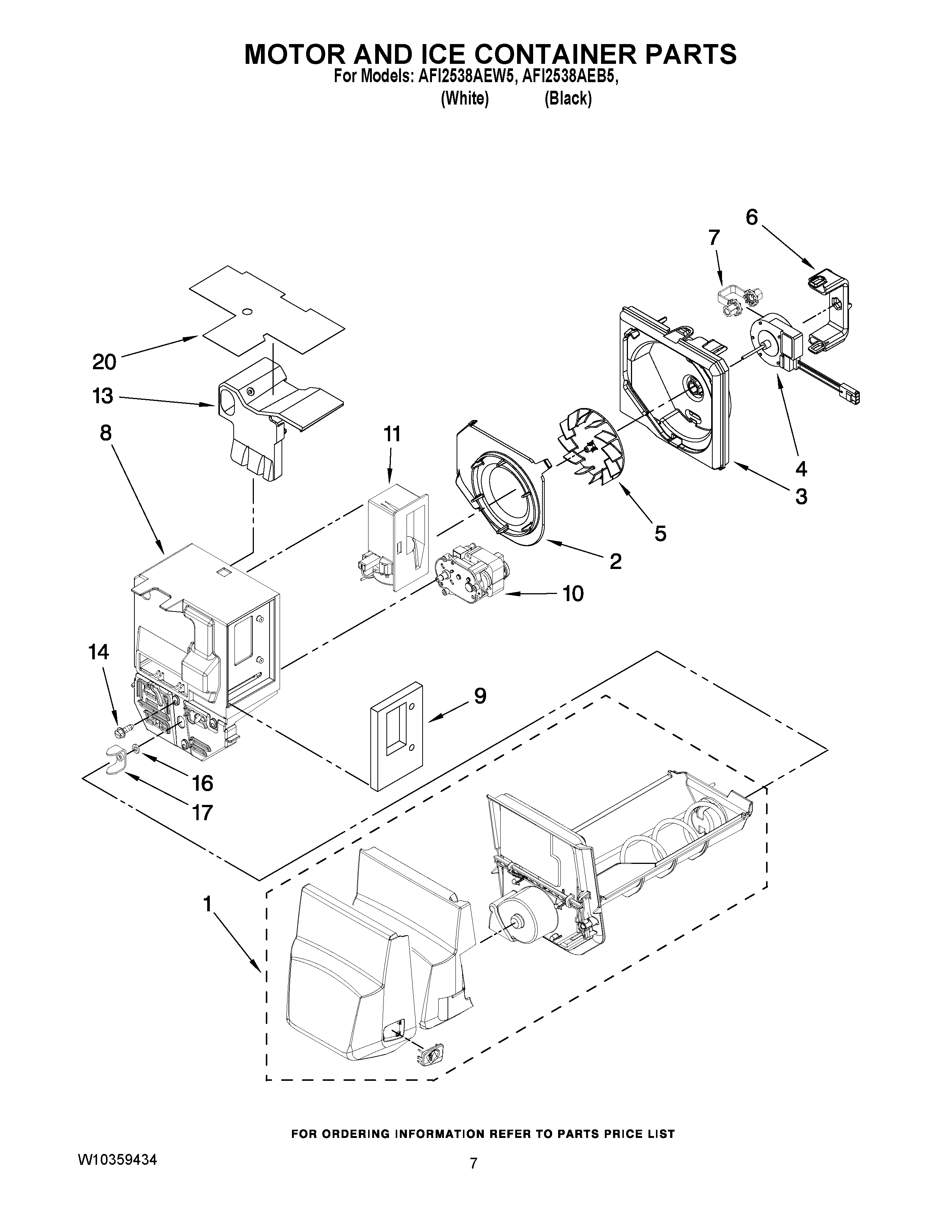 MOTOR AND ICE CONTAINER PARTS
For Models: AFI2538AEW5, AFI2538AEB5,
(White) (Black)

6
7
20
13
8
11
4
3
5
2
10
14
9
16
17
1

FOR ORDERING INFORMATION REFER TO PARTS PRICE LIST

W10359434

7