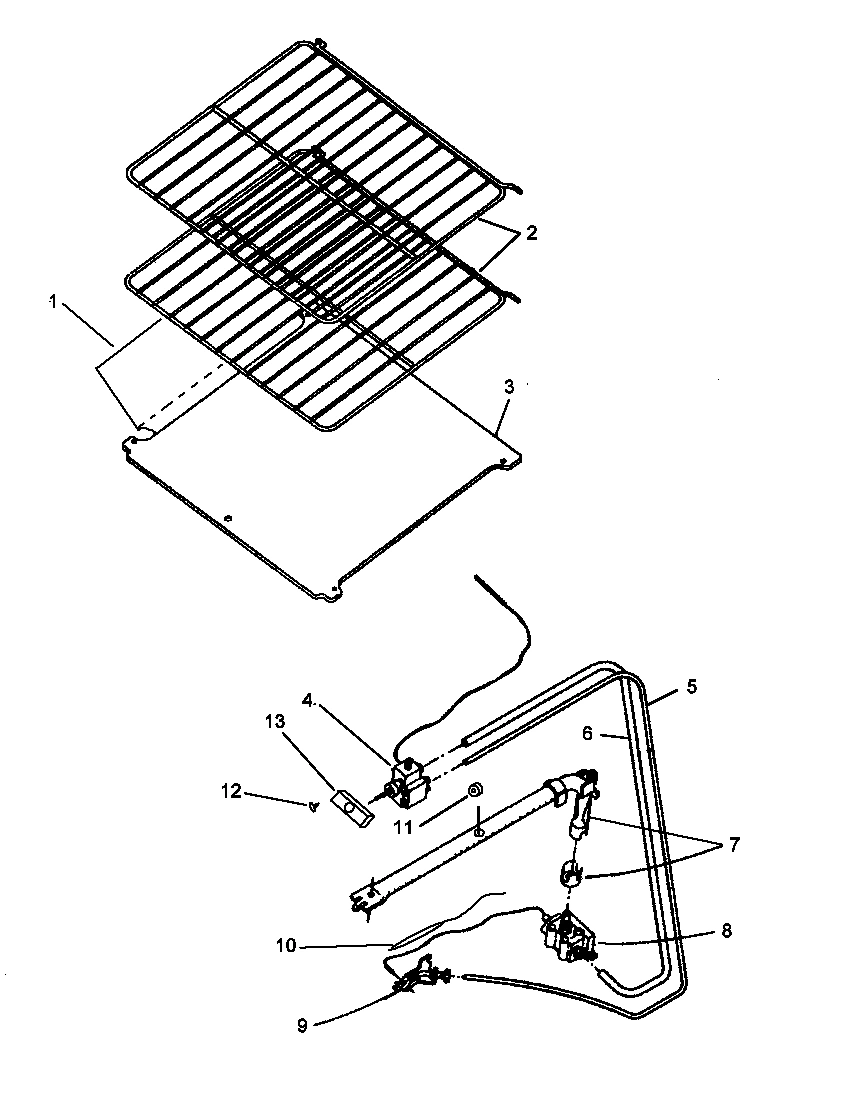 2
1
3
5
4
6
13
12
11
7
10
8
9