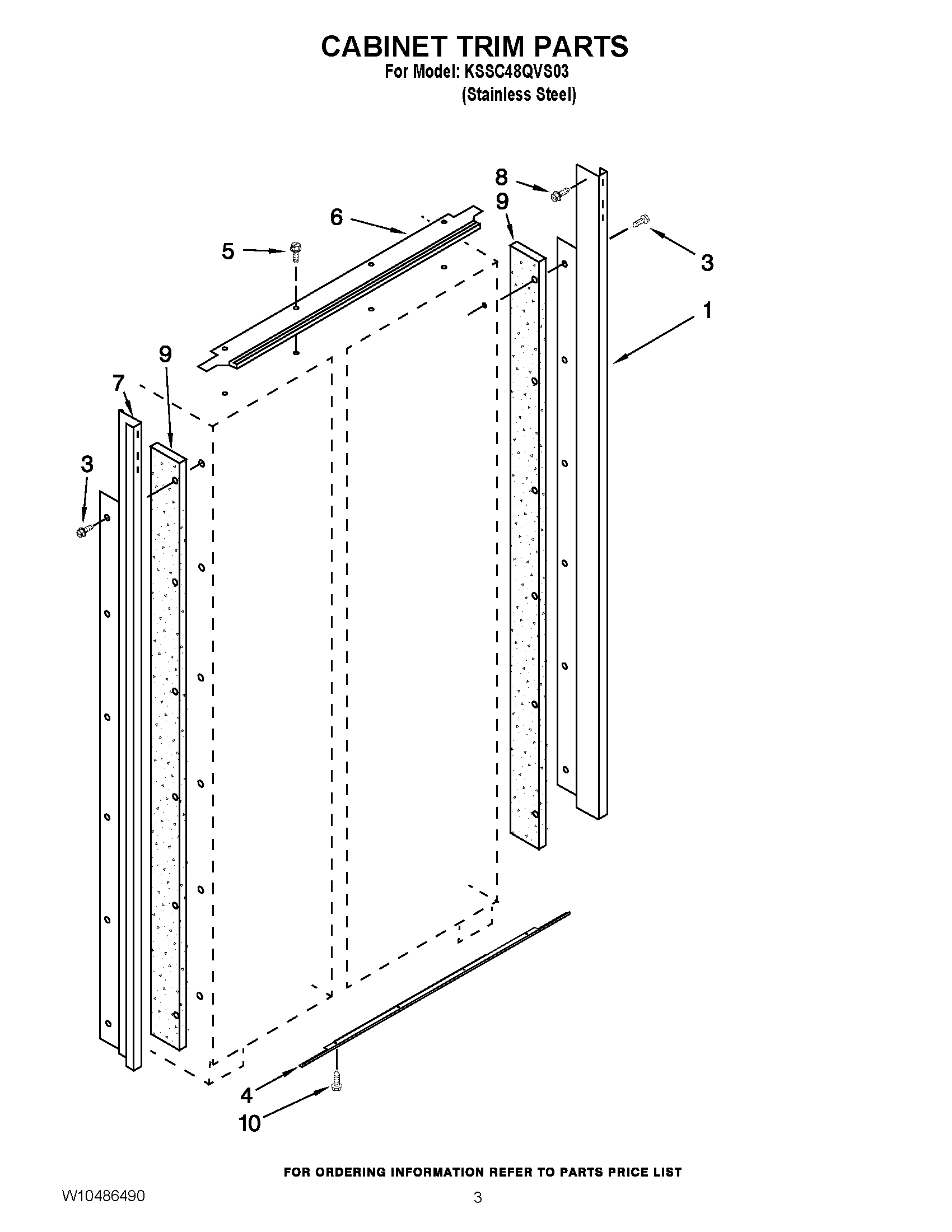 CABINET TRIM PARTS
For Model: KSSC48QVS03
(Stainless Steel)

8
9
6
5
3
1
9
7
3
4
10

FOR ORDERING INFORMATION REFER TO PARTS PRICE LIST

W10486490

3