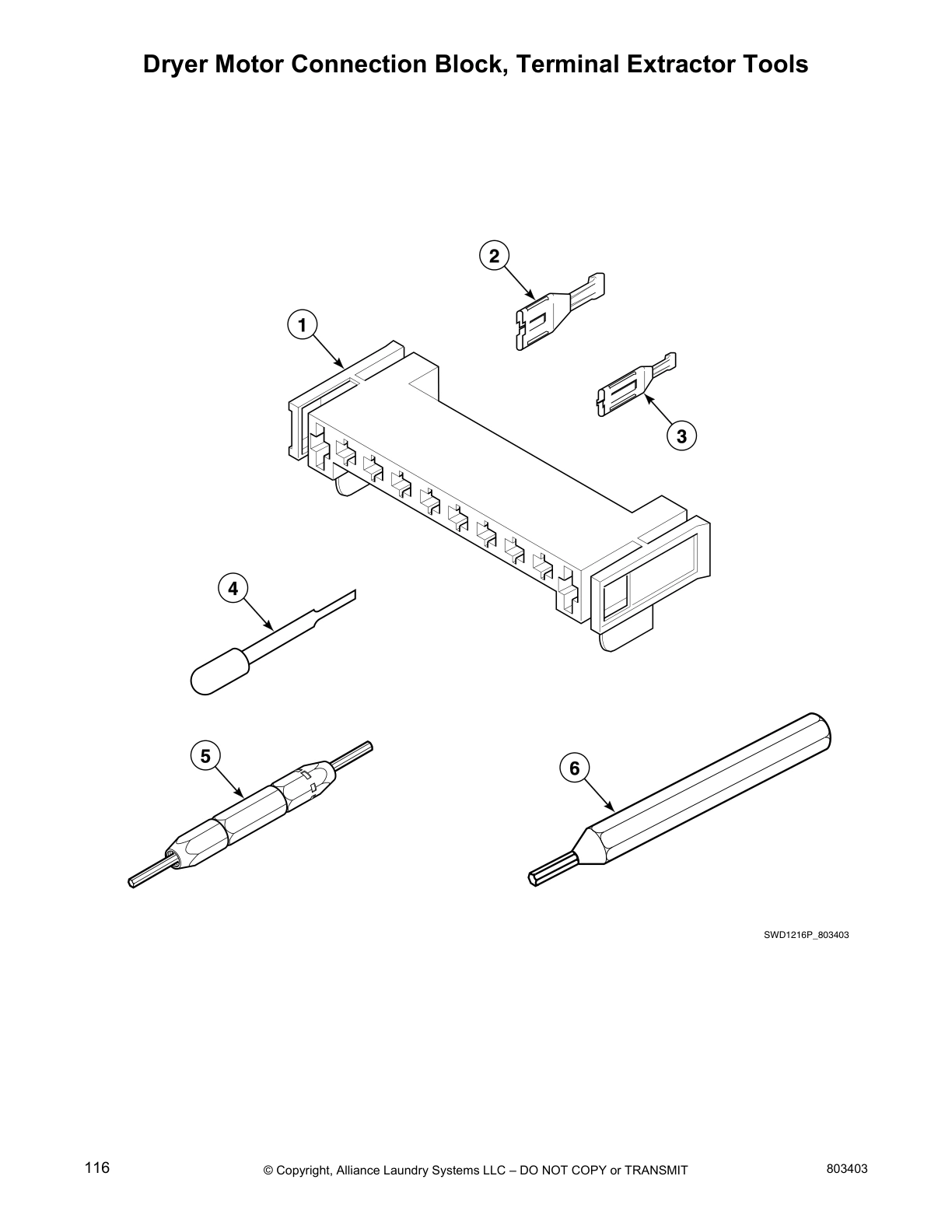 Dryer Motor Connection Block, Terminal Extractor Tools

2

1

3

4

5

6

SWD1216P_803403

116

© Copyright, Alliance Laundry Systems LLC – DO NOT COPY or TRANSMIT

803403