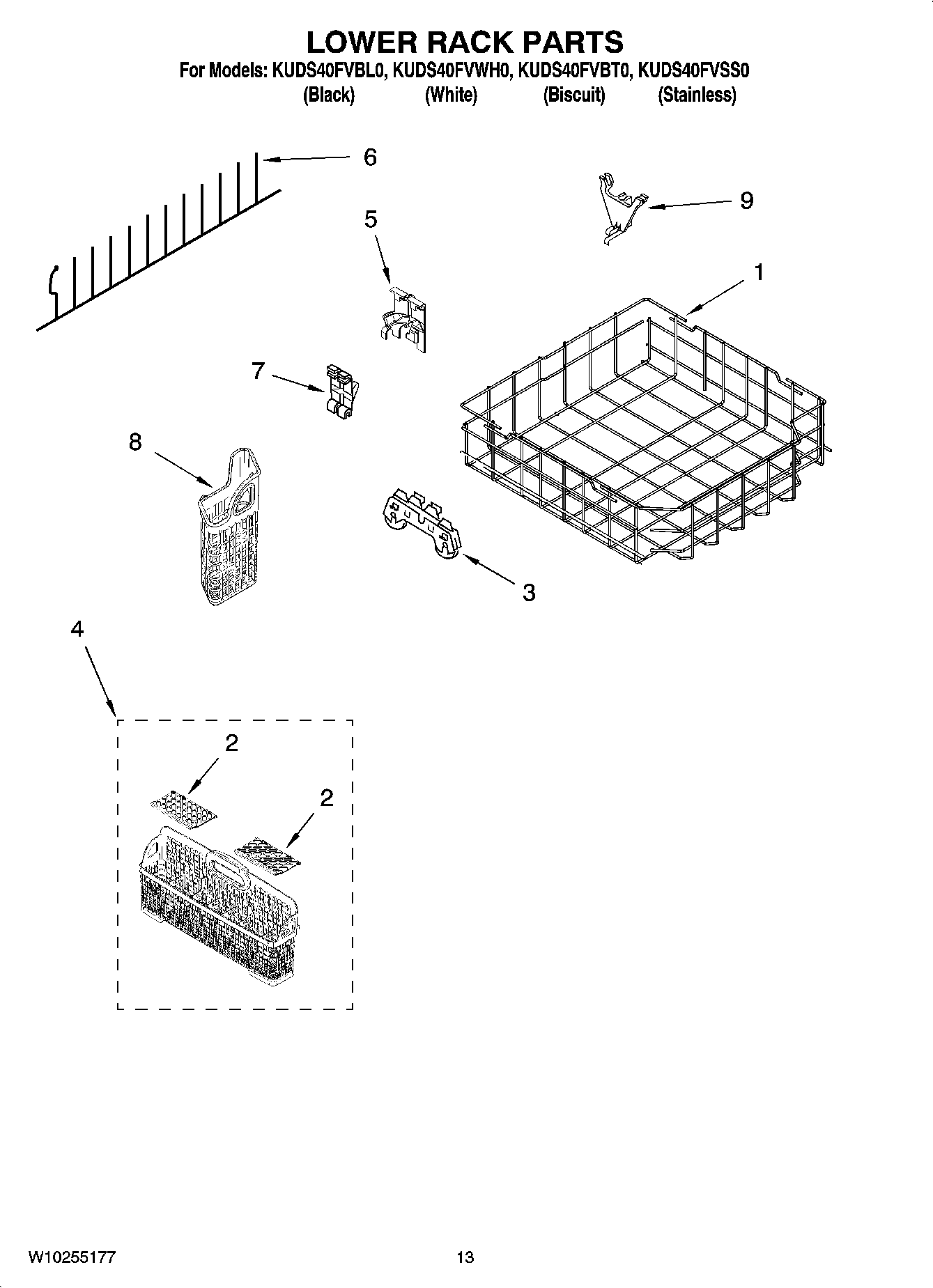 LOWER RACK PARTS

For Models: KUDS40FVBL0, KUDS40FVWH0, KUDS40FVBT0, KUDS40FVSS0
(Black) (White) (Biscuit) (Stainless)

6

9

5

1

7

8

3

4

2

2

W10255177

13