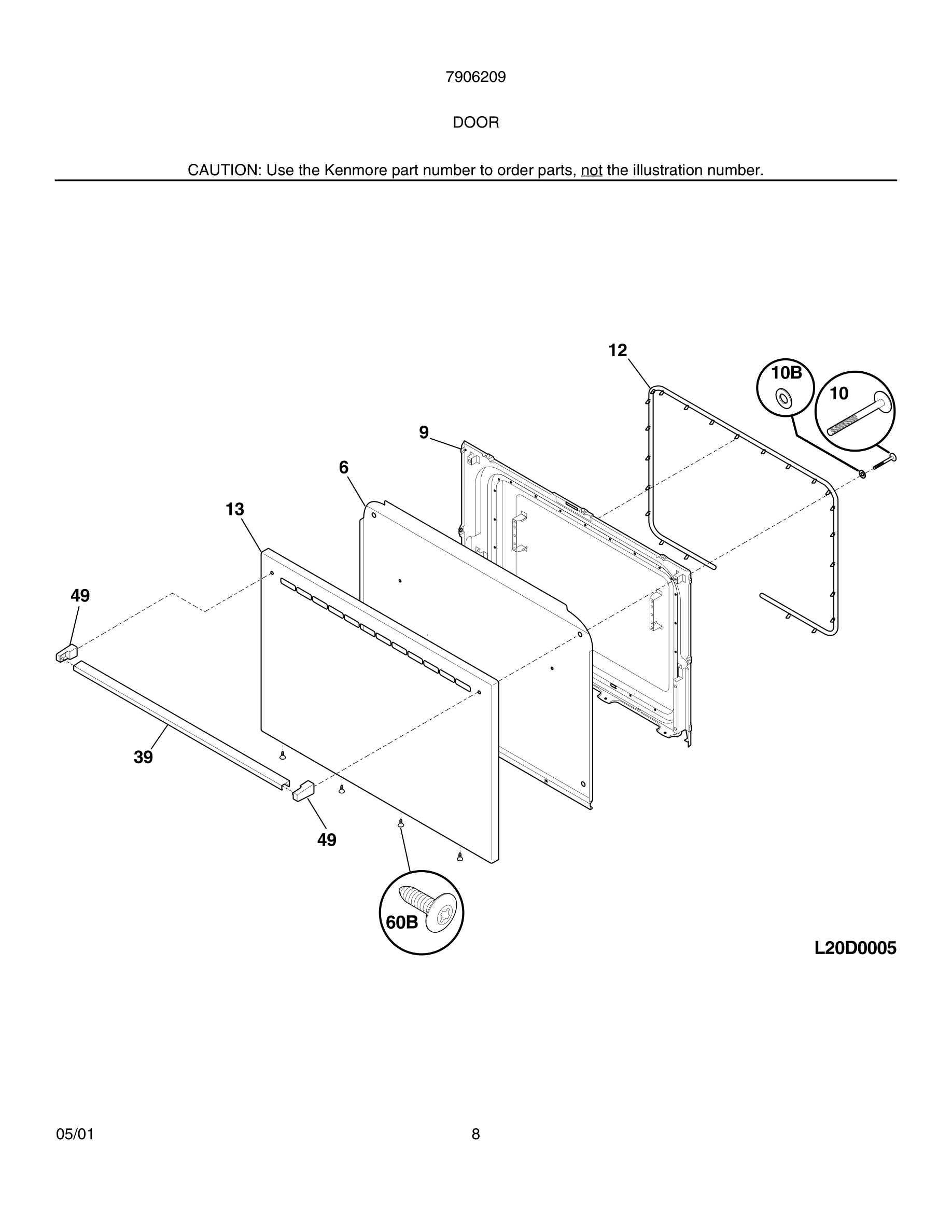 7906209

DOOR

CAUTION: Use the Kenmore part number to order parts, not the illustration number.

12
10B
10
9
6
13
49
39
49
60B

L20D0005

05/01

8