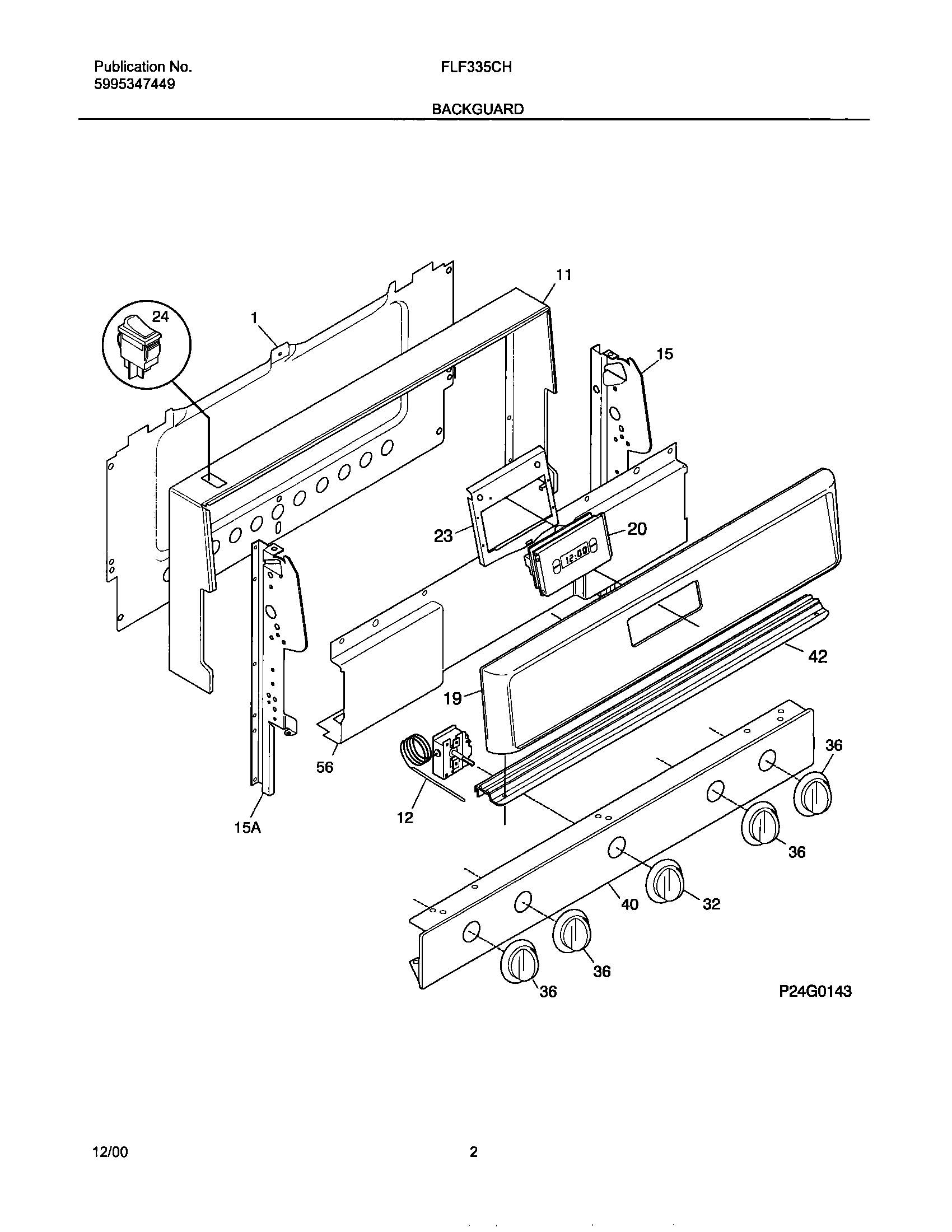 Publication No.
5995347449

FLF335CH

BACKGUARD

24
1
11
15
23
20
12:00
42
19
56
15A
12
36
36
40
32
36
36
P24G0143

12/00

2