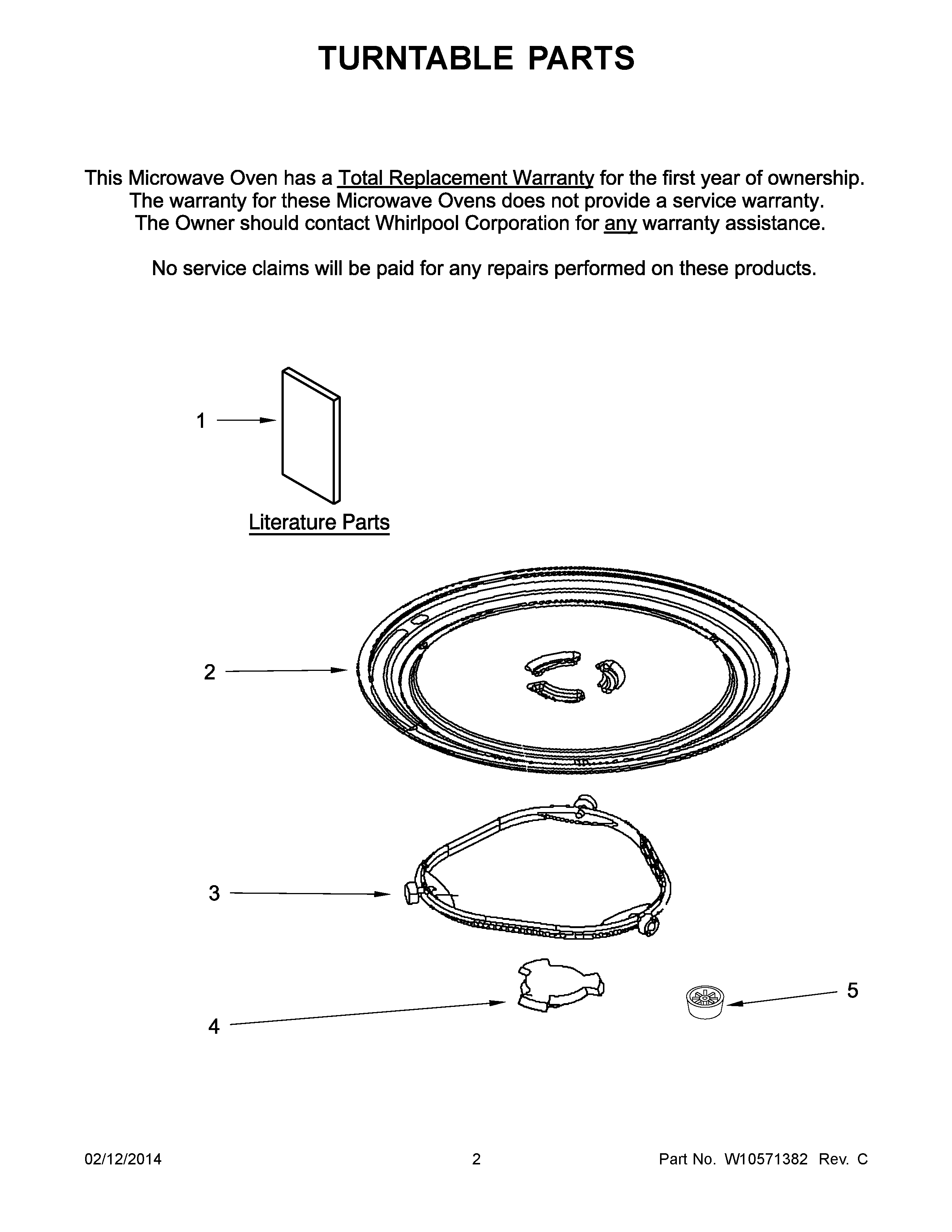 TURNTABLE PARTS

This Microwave Oven has a Total Replacement Warranty for the first year of ownership. The warranty for these Microwave Ovens does not provide a service warranty. The Owner should contact Whirlpool Corporation for any warranty assistance.

No service claims will be paid for any repairs performed on these products.

1

Literature Parts

2

3

4

5

02/12/2014

2

Part No. W10571382 Rev. C