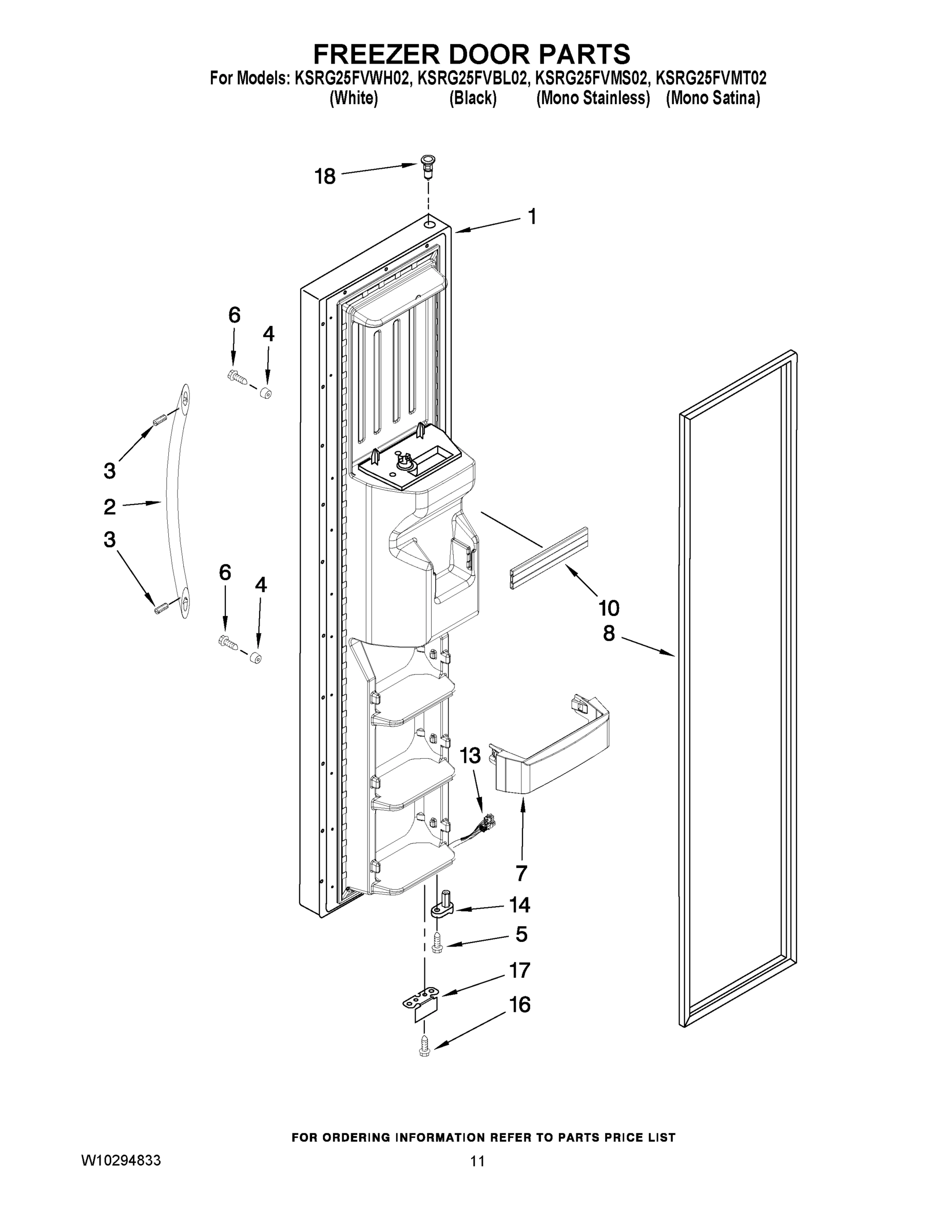 FREEZER DOOR PARTS

For Models: KSRG25FVWH02, KSRG25FVBL02, KSRG25FVMS02, KSRG25FVMT02
(White) (Black) (Mono Stainless) (Mono Satina)

18
1
6
4
3
2
3
6
4
10
8
13
7
14
5
17
16

FOR ORDERING INFORMATION REFER TO PARTS PRICE LIST

W10294833

11