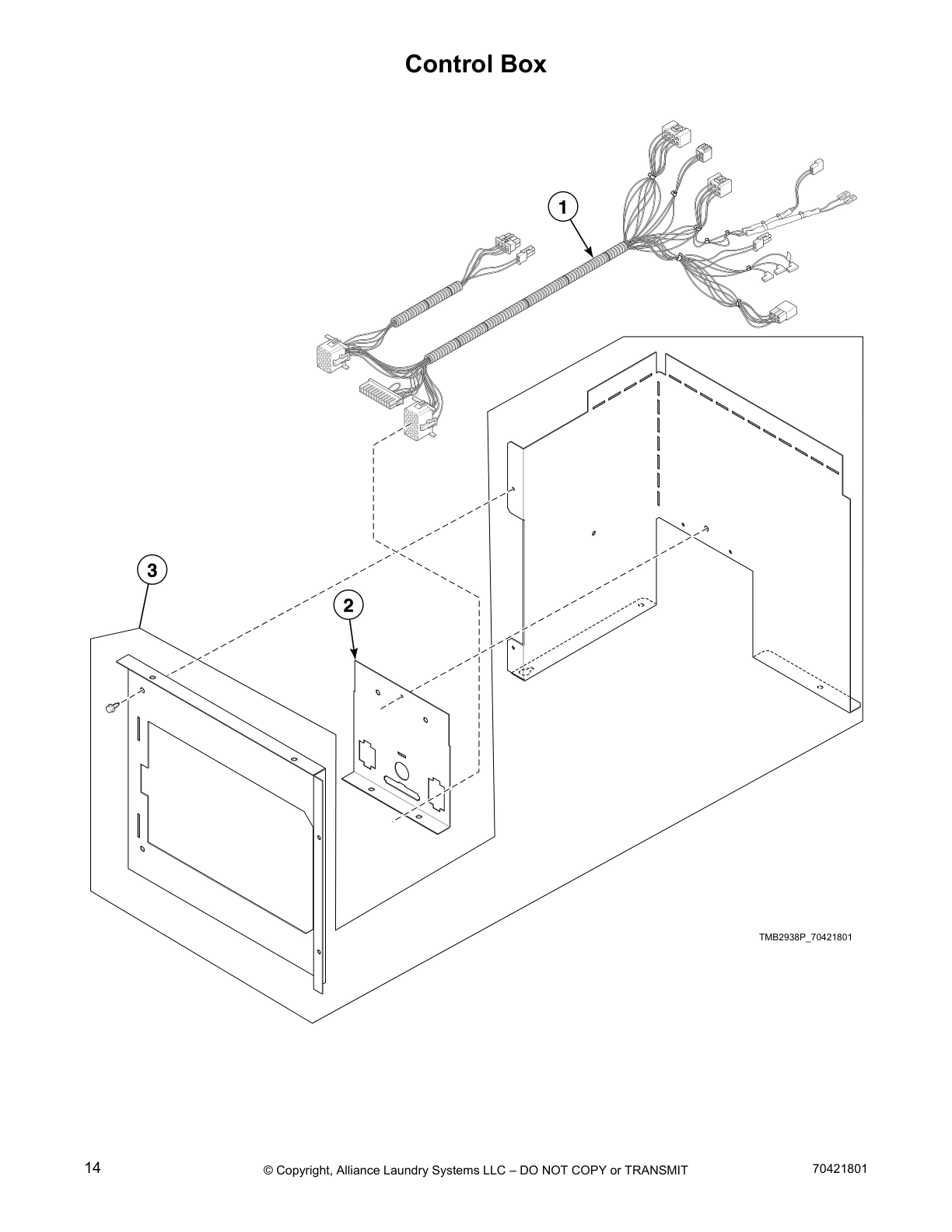 Control Box

1

3

2

TMB2938P_70421801

14

© Copyright, Alliance Laundry Systems LLC – DO NOT COPY or TRANSMIT

70421801