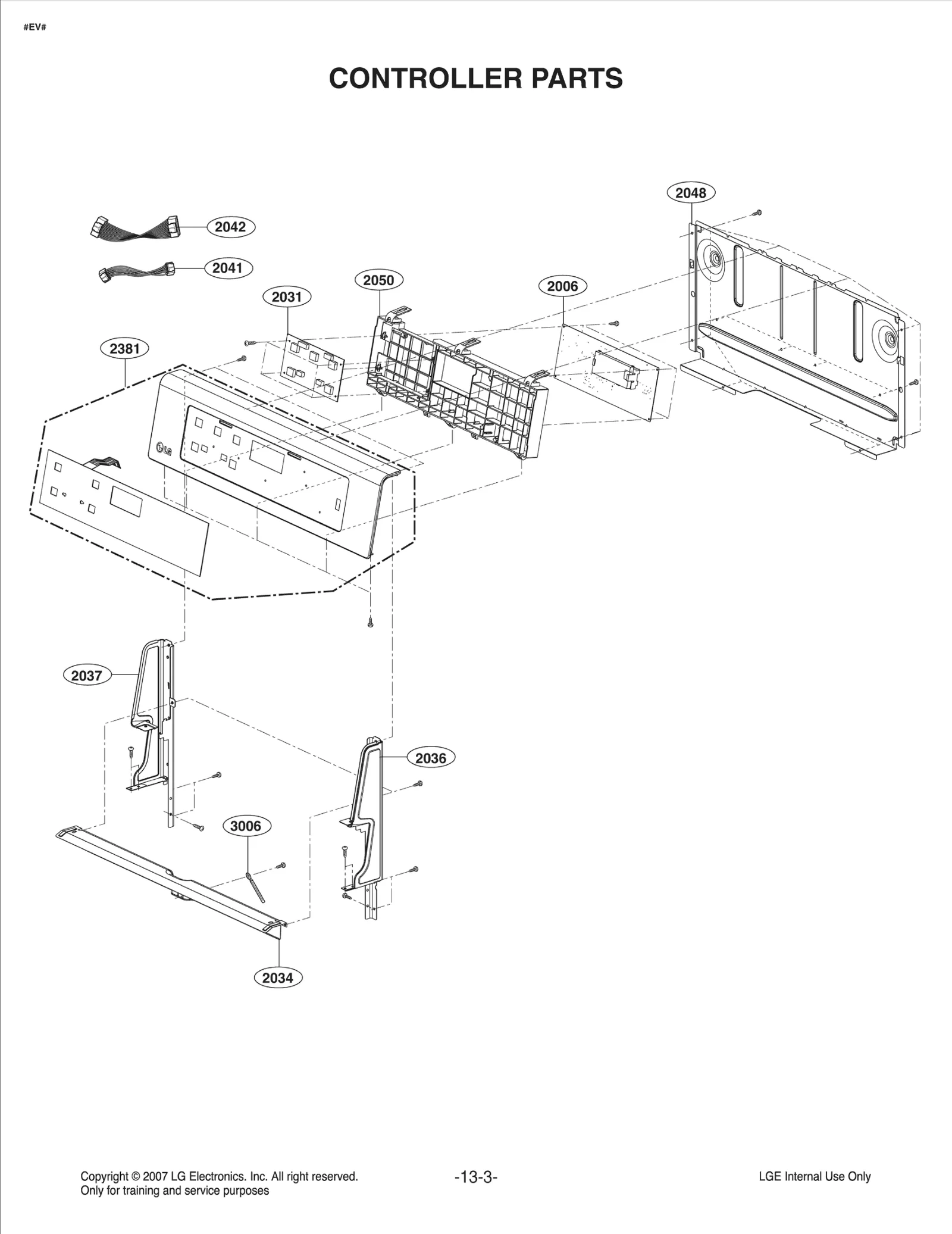 #EV#

CONTROLLER PARTS

2048

2042

2041

2050

2006

2031

2381

LG

2037

2036

3006

2034

Copyright © 2007 LG Electronics. Inc. All right reserved.
Only for training and service purposes

-13-3-

LGE Internal Use Only