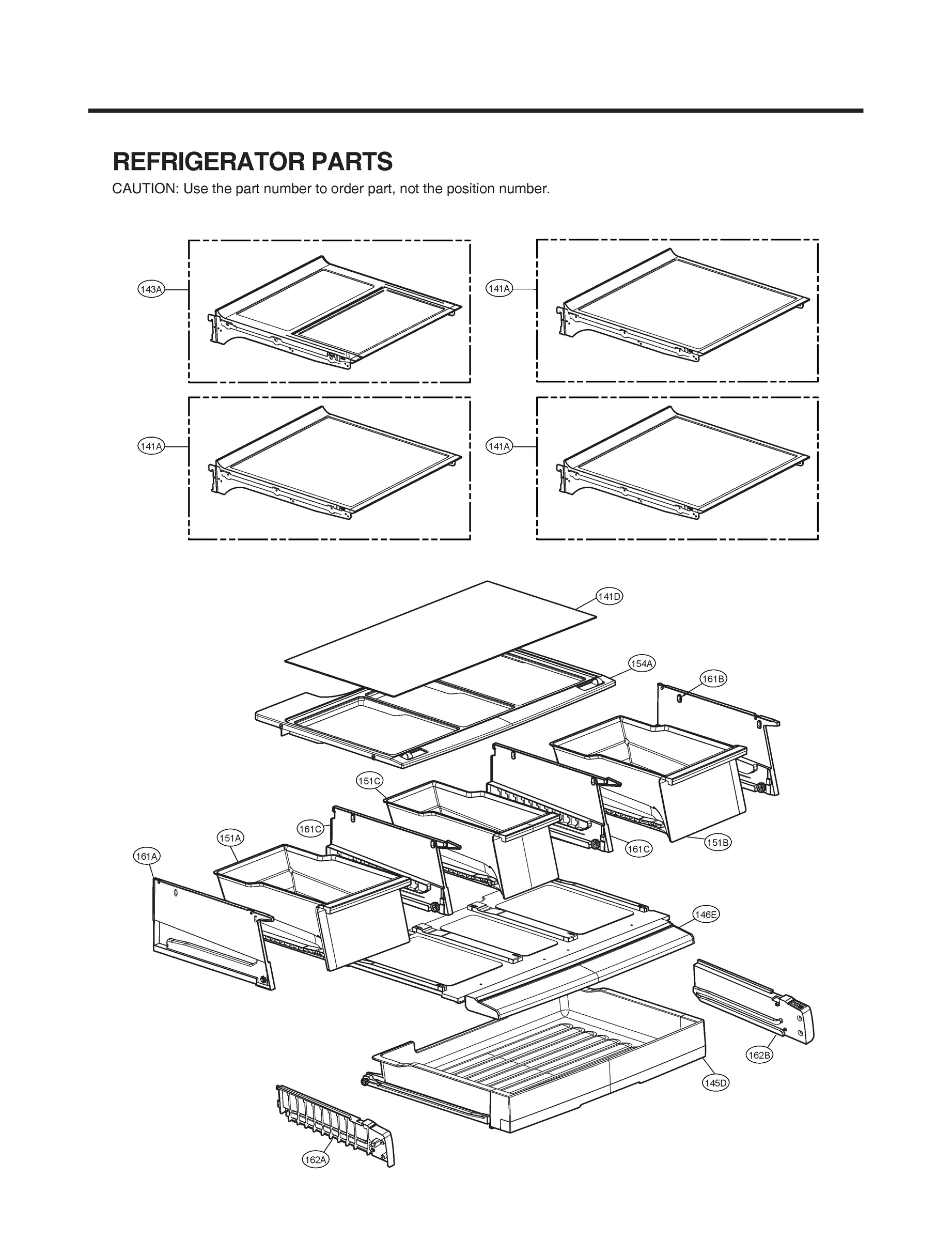 REFRIGERATOR PARTS
CAUTION: Use the part number to order part, not the position number.

143A
141A
141A
141A

141D
154A
161B
151C
161C
151A
161A
161C
151B
146E
162B
145D
162A