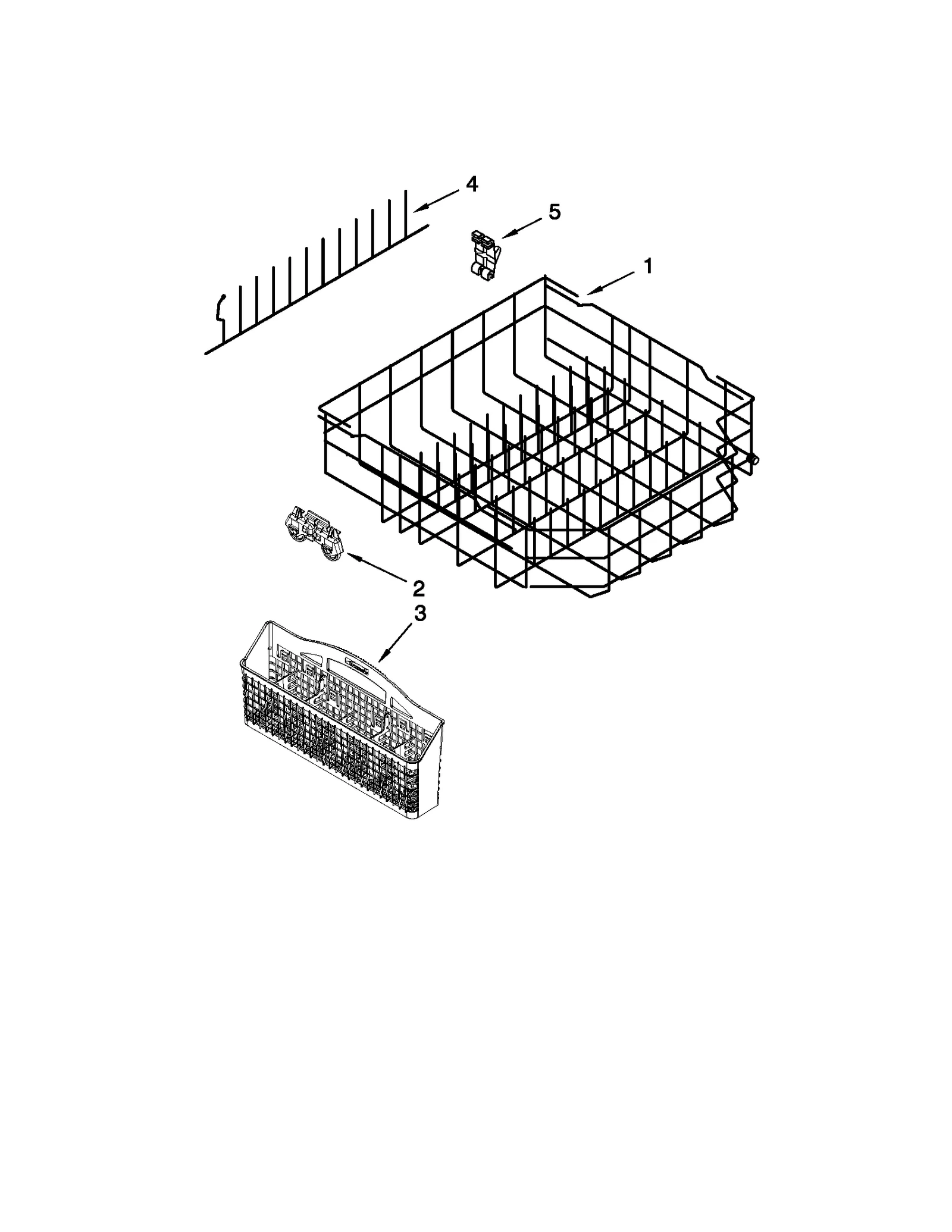 4
5
1
2
3