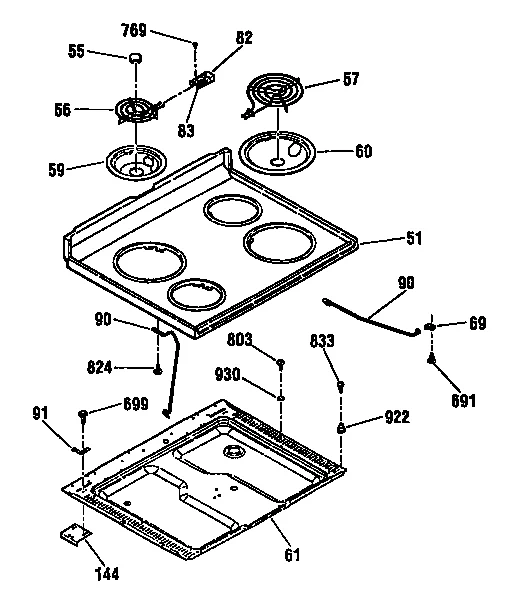 769
82
55
57
56
83
59
60
51
90
90
69
803
833
824
930
891
91
699
922
61
144