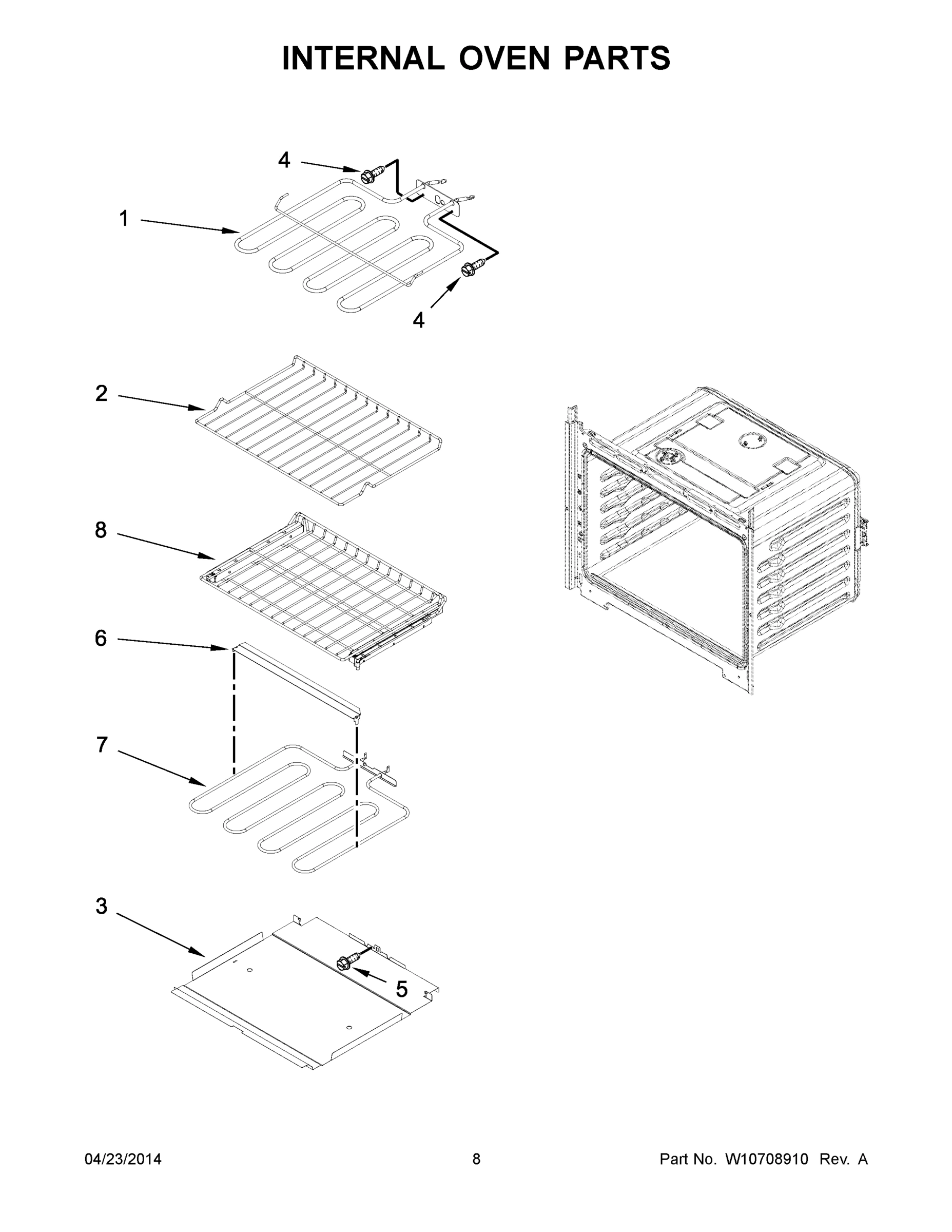 INTERNAL OVEN PARTS

4

1

4

2

8

6

7

3

5

04/23/2014

8

Part No. W10708910 Rev. A