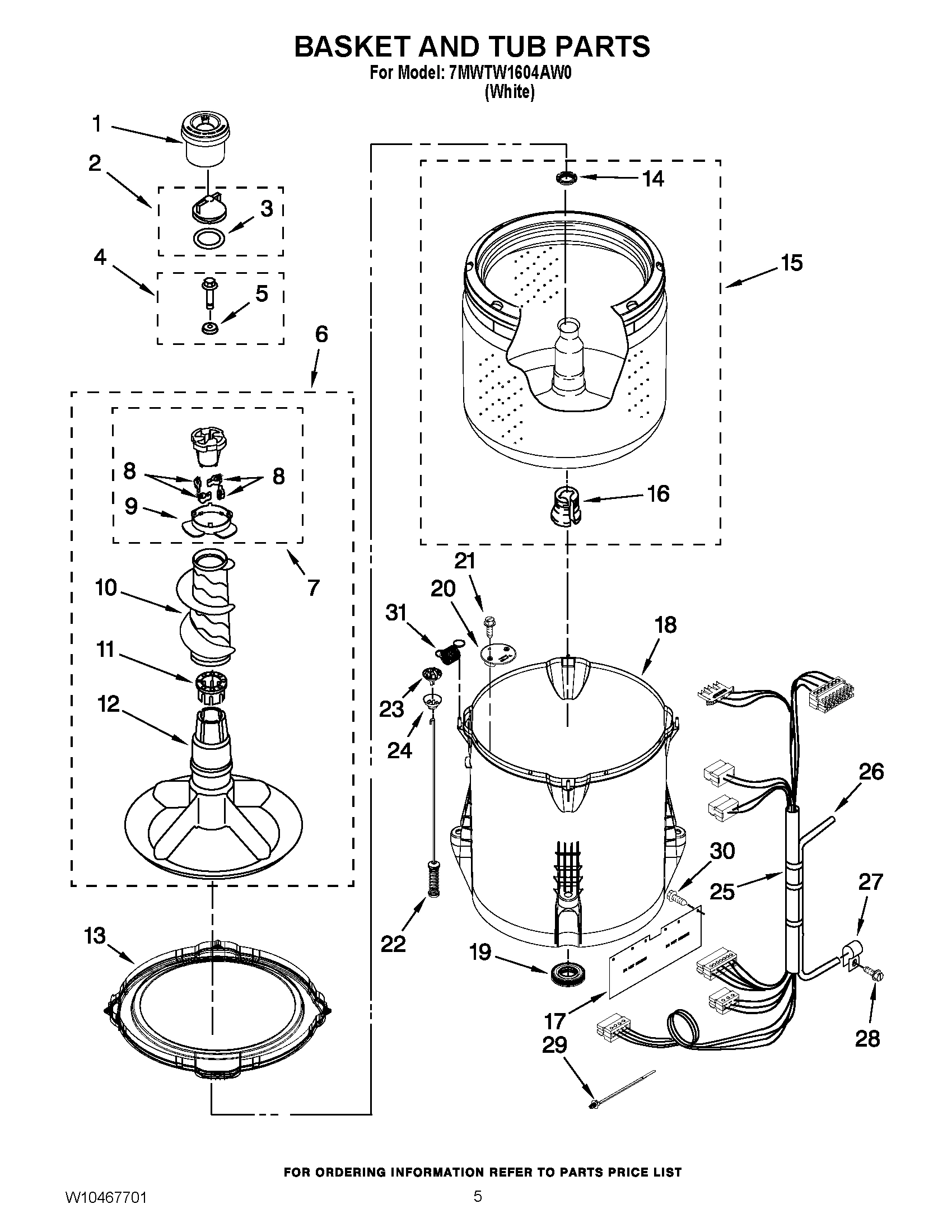 BASKET AND TUB PARTS
For Model: 7MWTW1604AW0
(White)

1
2
3
4
5
6
8
8
9
7
10
11
12
13
14
15
16
21
20
31
18
23
24
26
30
25
27
22
19
17
28
29

FOR ORDERING INFORMATION REFER TO PARTS PRICE LIST

W10467701
5