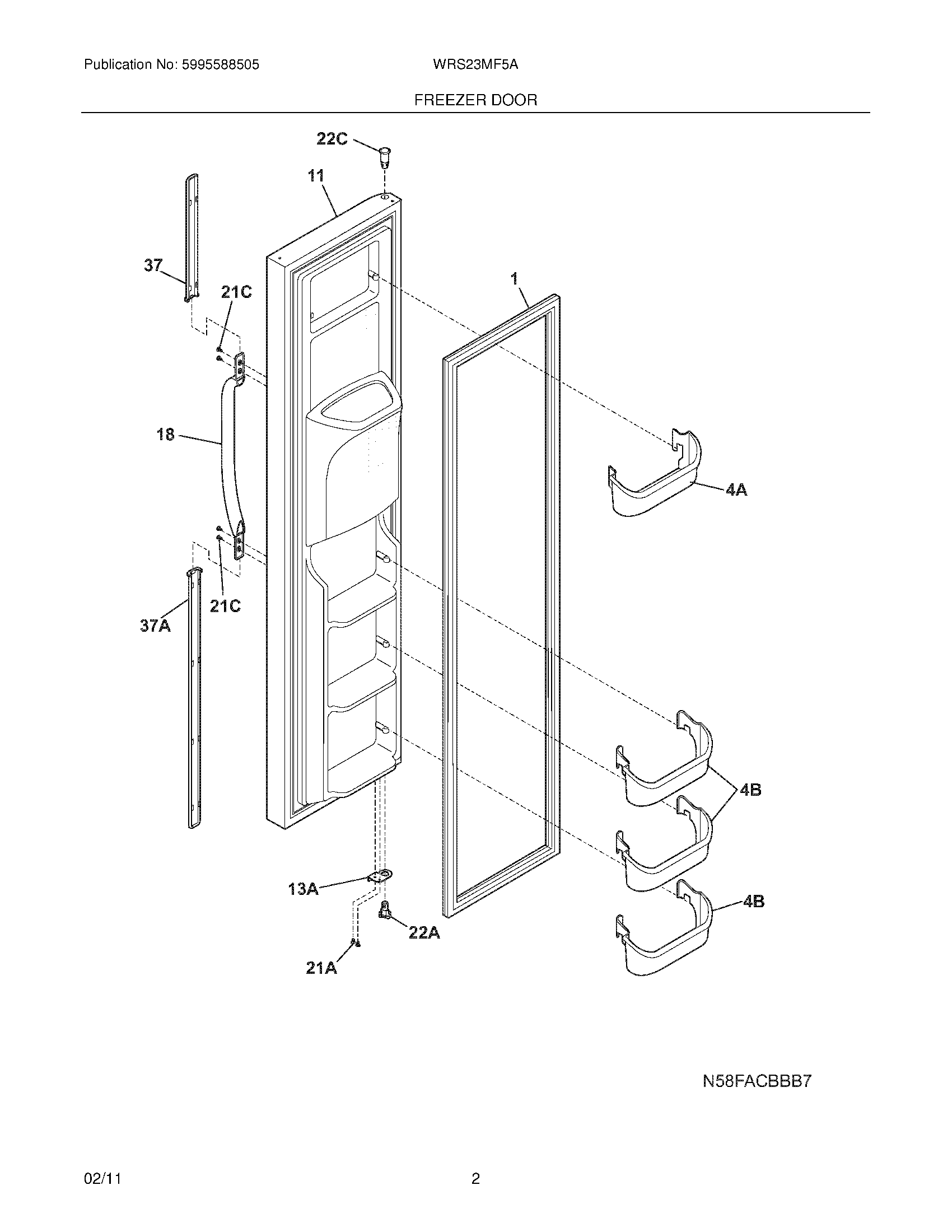 Publication No: 5995588505

WRS23MF5A

FREEZER DOOR

22C

11

37

21C

1

18

4A

21C

37A

4B

13A

4B

22A

21A

N58FACBBB7

02/11

2