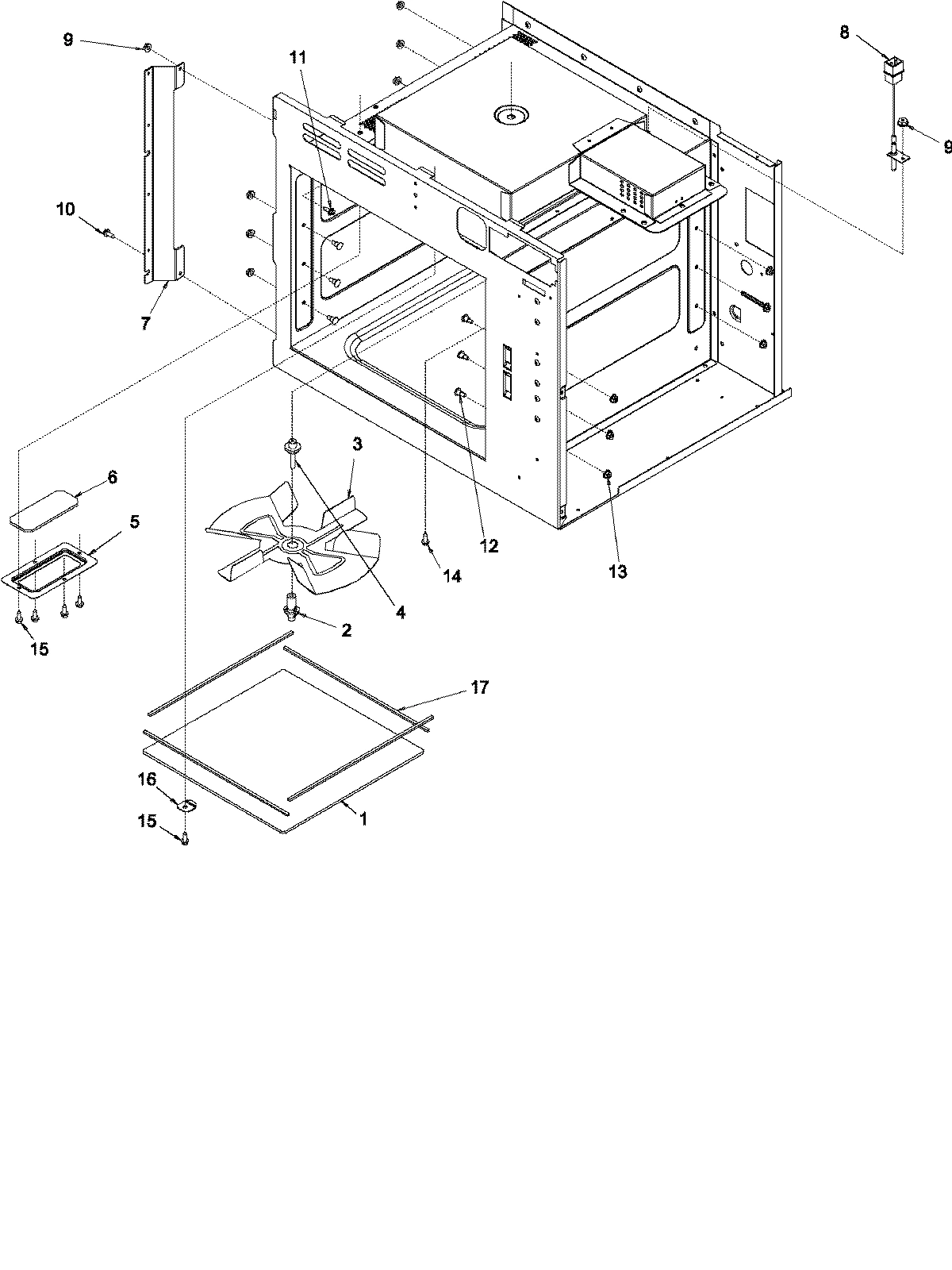 9
11
8
9
10
7
3
6
5
12
14
13
4
2
15
17
16
15
1