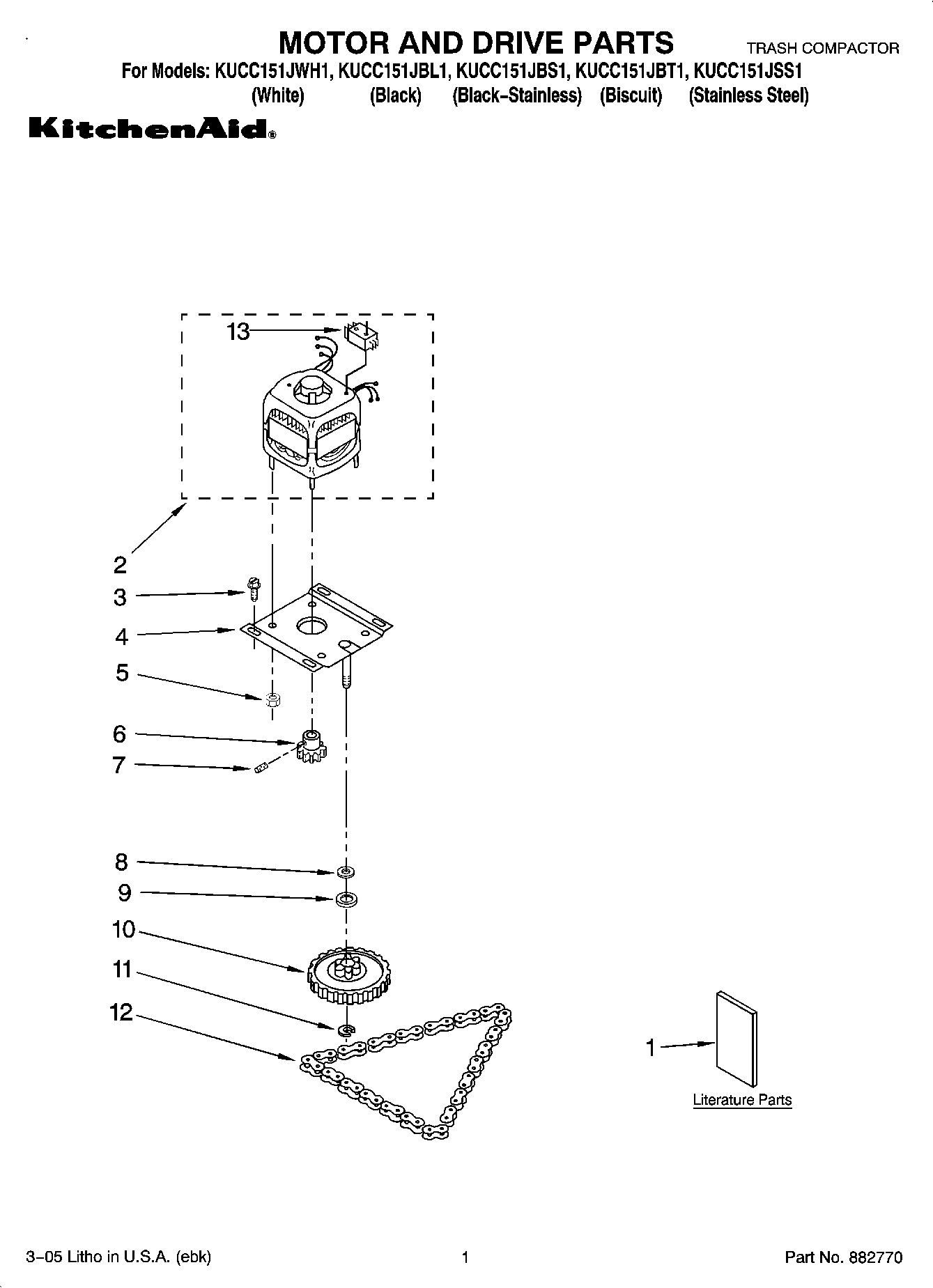 MOTOR AND DRIVE PARTS TRASH COMPACTOR

For Models: KUCC151JWH1, KUCC151JBL1, KUCC151JBS1, KUCC151JBT1, KUCC151JSS1
(White) (Black) (Black–Stainless) (Biscuit) (Stainless Steel)

KitchenAid®

13

2

3

4

5

6

7

8

9

10

11

12

1

Literature Parts

3–05 Litho in U.S.A. (ebk)

1

Part No. 882770