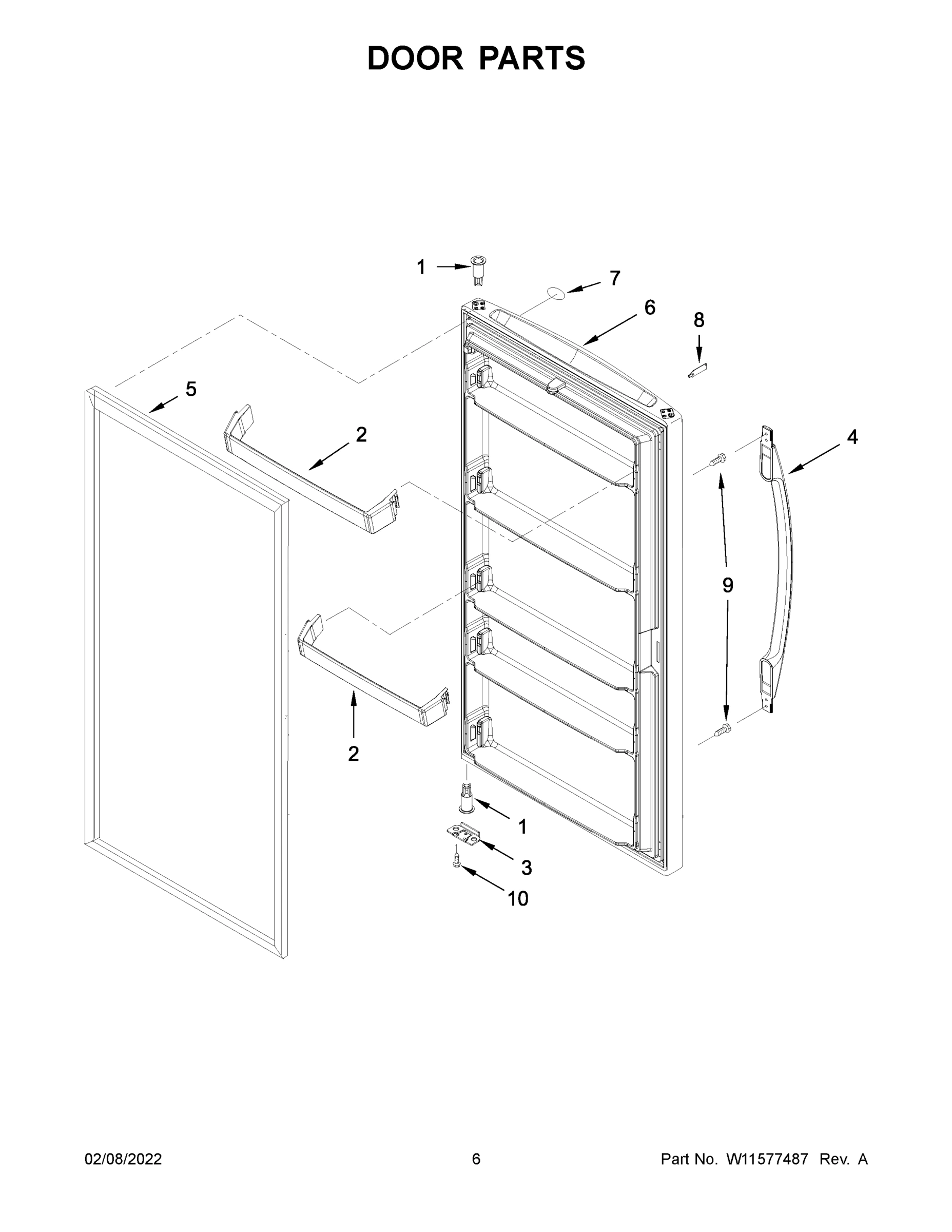 DOOR PARTS

1
7
6
8
5
2
4
9
2
1
3
10

02/08/2022
6
Part No. W11577487 Rev. A